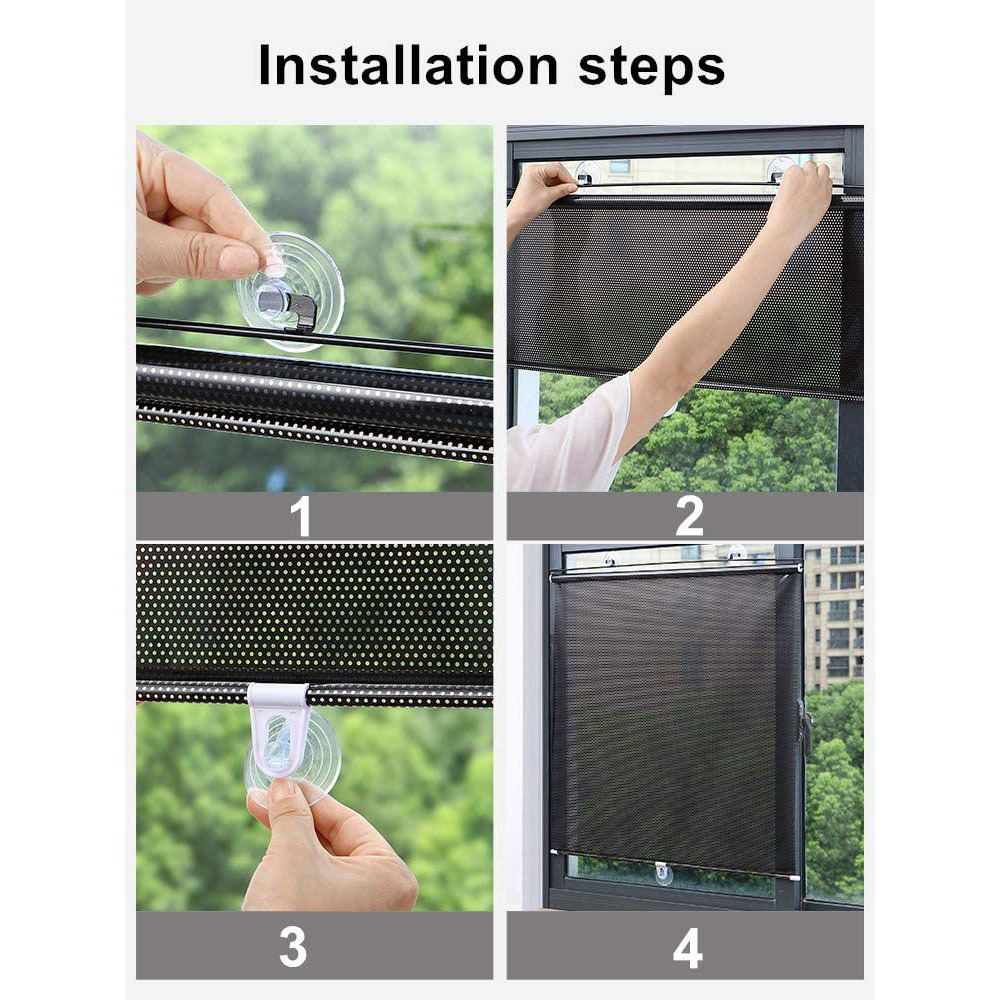 Installation steps

1

2

3

4