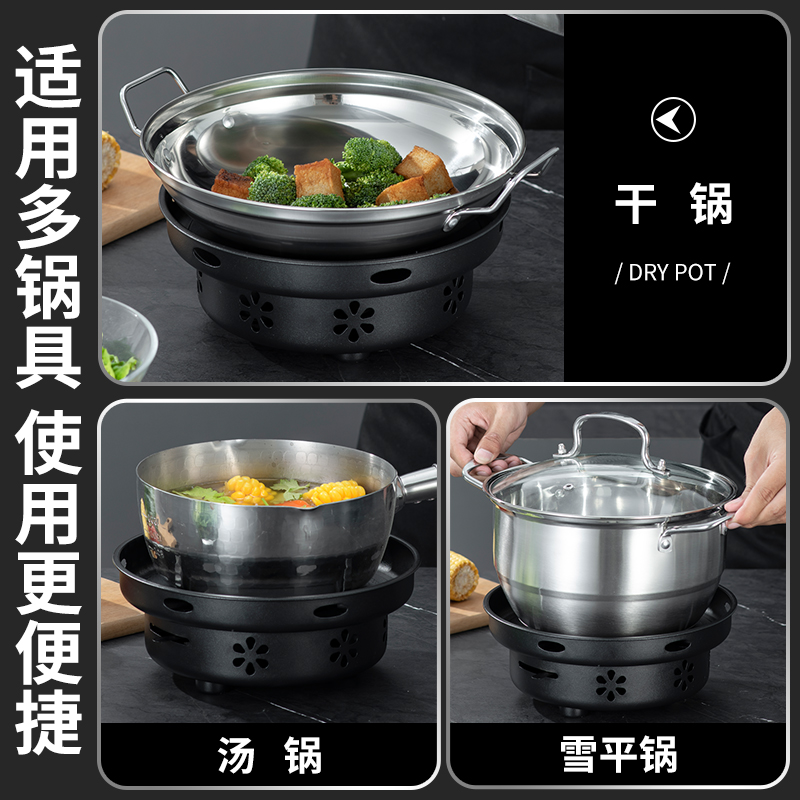 适用多锅具 使用更便捷

干 锅

/ DRY POT /

汤 锅

雪平锅