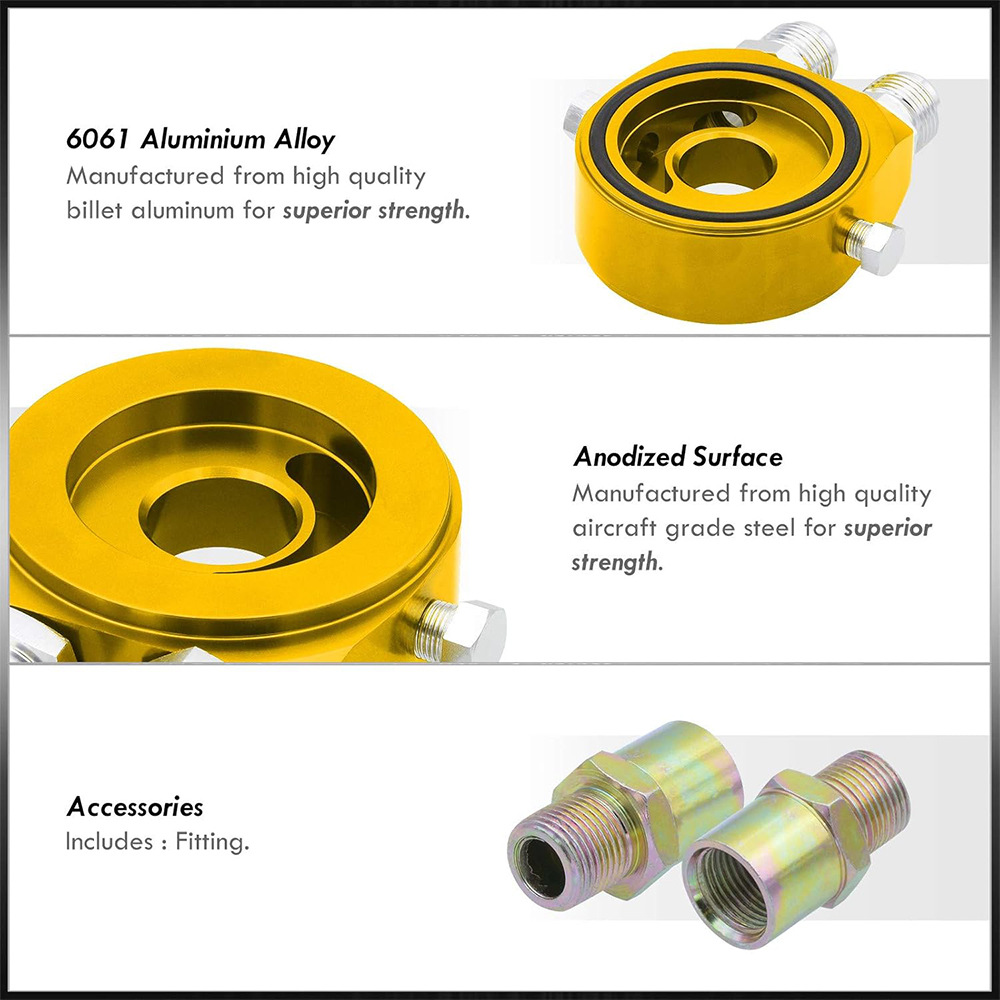 6061 Aluminium Alloy
Manufactured from high quality billet aluminum for superior strength.

Anodized Surface
Manufactured from high quality aircraft grade steel for superior strength.

Accessories
Includes : Fitting.