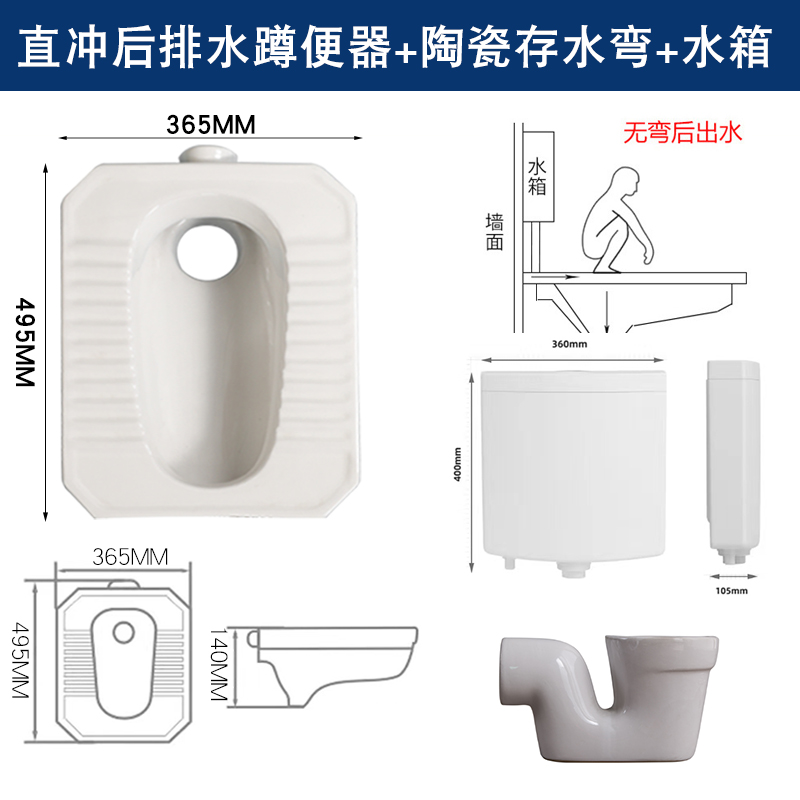 直冲后排水蹲便器+陶瓷存水弯+水箱

365MM

495MM

无弯后出水

水箱

墙面

360mm

400mm

105mm

365MM

495MM

140MM