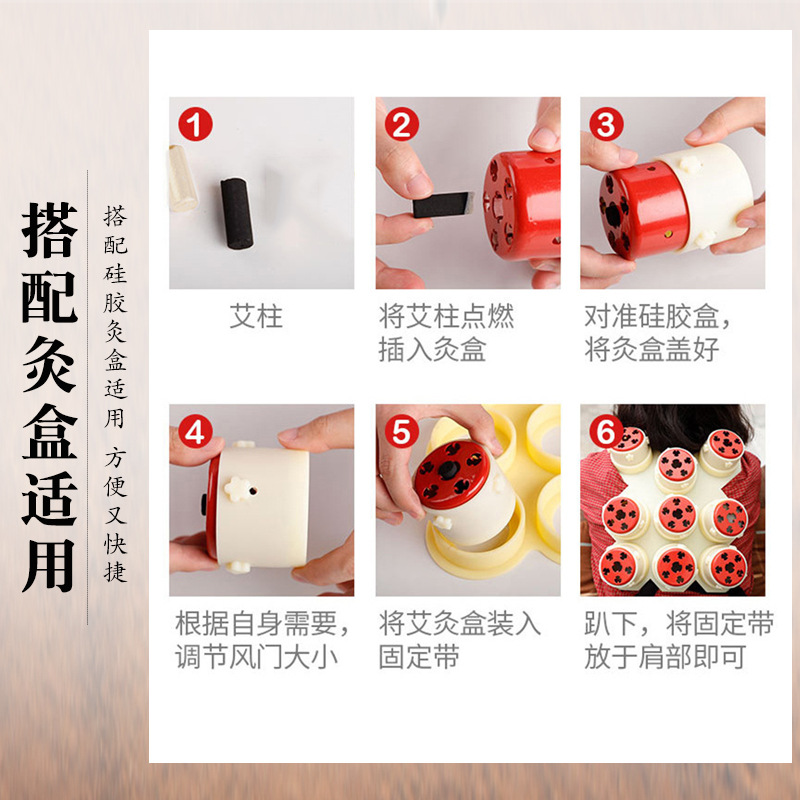 搭配灸盒适用

搭配硅胶灸盒适用 方便又快捷

1
艾柱

2
将艾柱点燃插入灸盒

3
对准硅胶盒，将灸盒盖好

4
根据自身需要，调节风门大小

5
将艾灸盒装入固定带

6
趴下，将固定带放于肩部即可