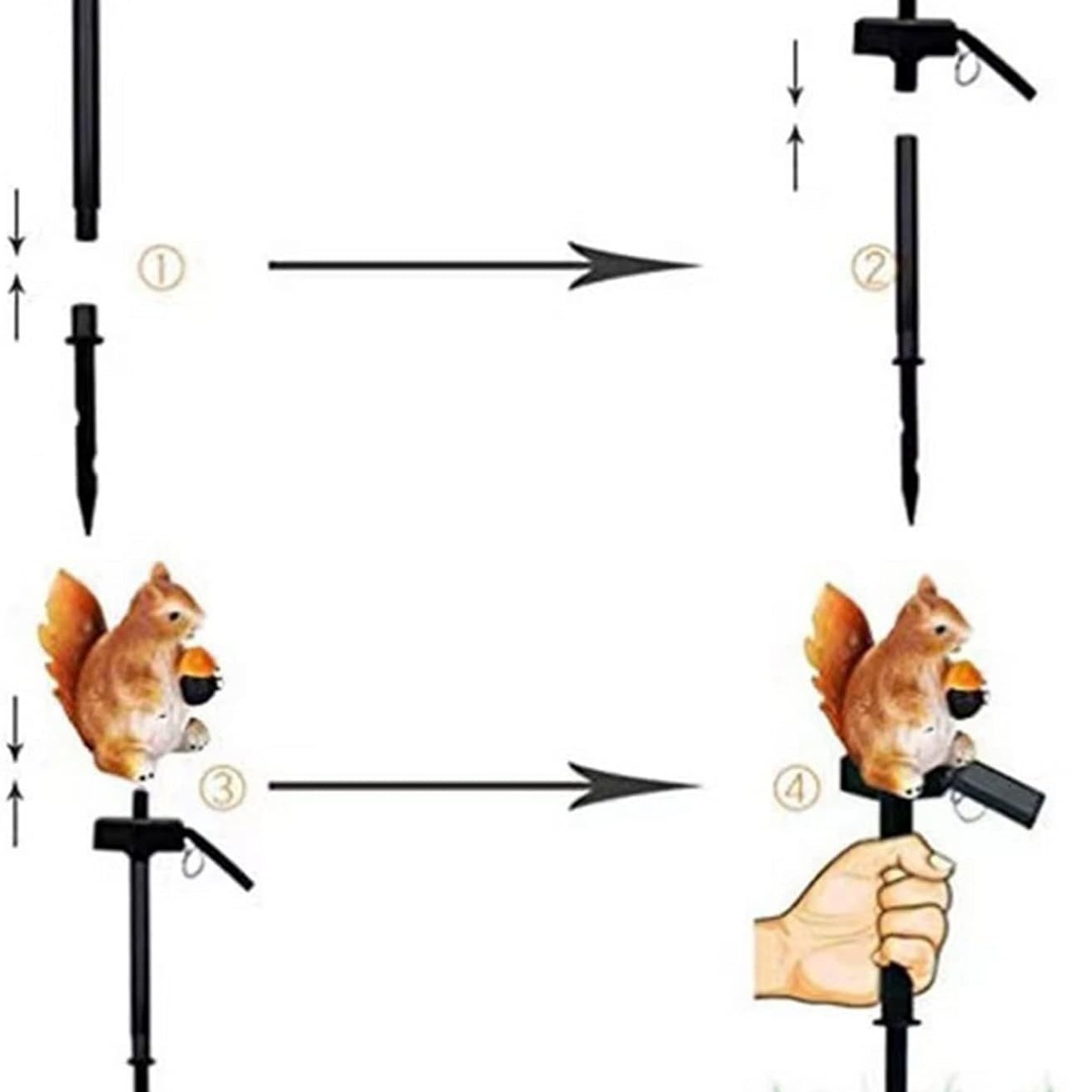 ①
②
③
④