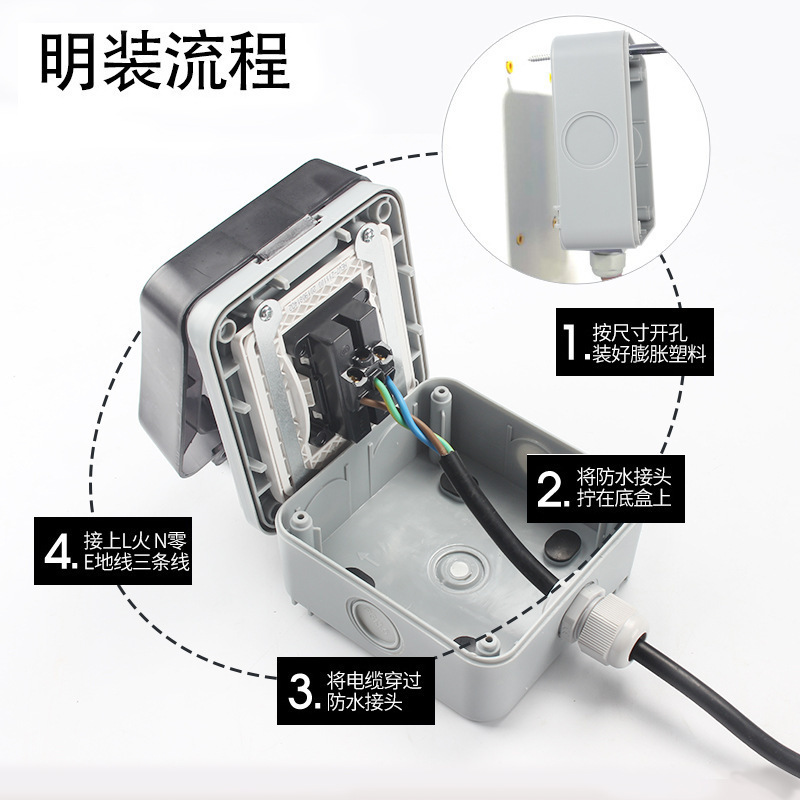 明装流程

1. 按尺寸开孔
装好膨胀塑料

2. 将防水接头
拧在底盒上

3. 将电缆穿过
防水接头

4. 接上L火 N零
E地线三条线