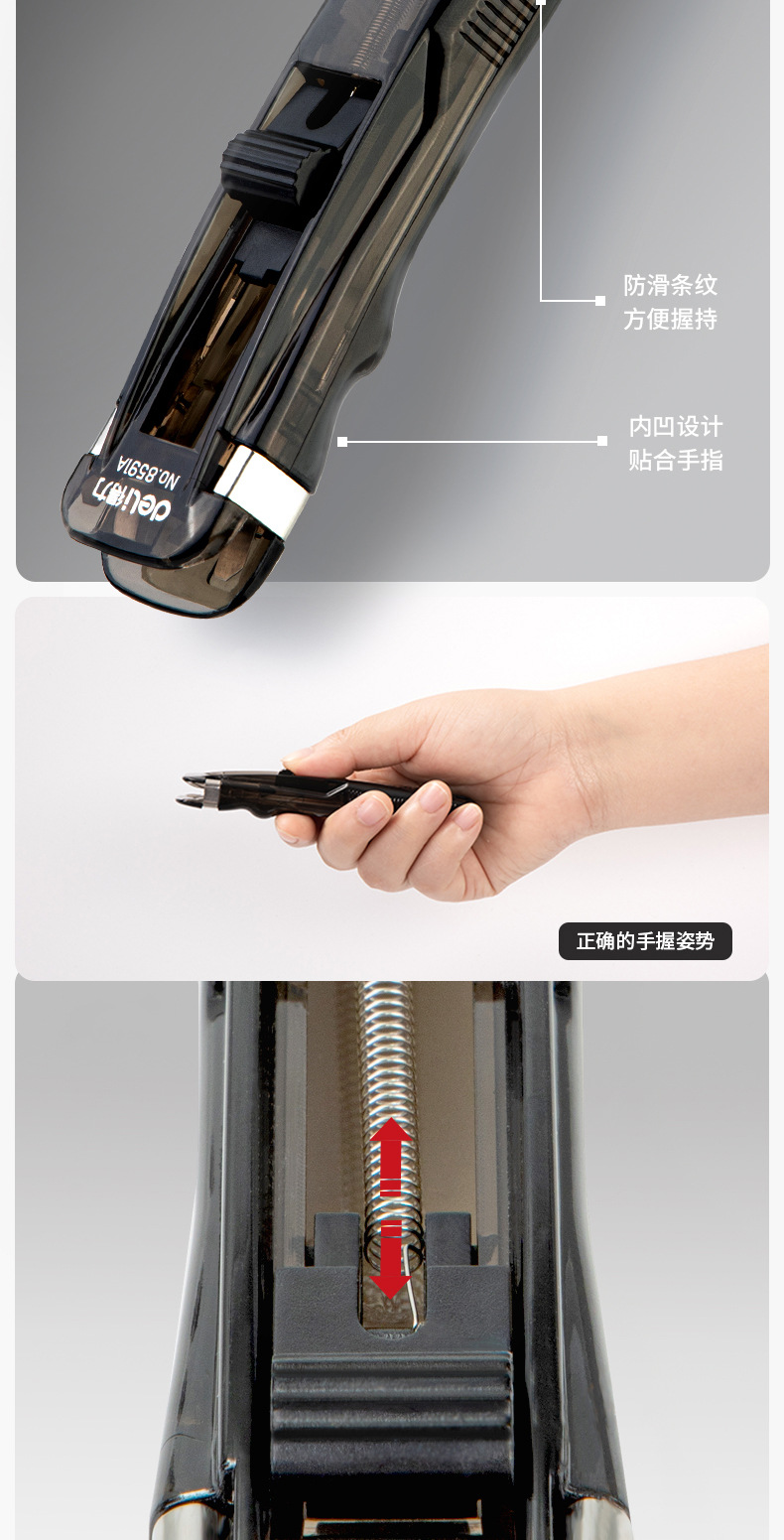 防滑条纹
方便握持

内凹设计
贴合手指

deli得力
No.8591A

正确的手握姿势