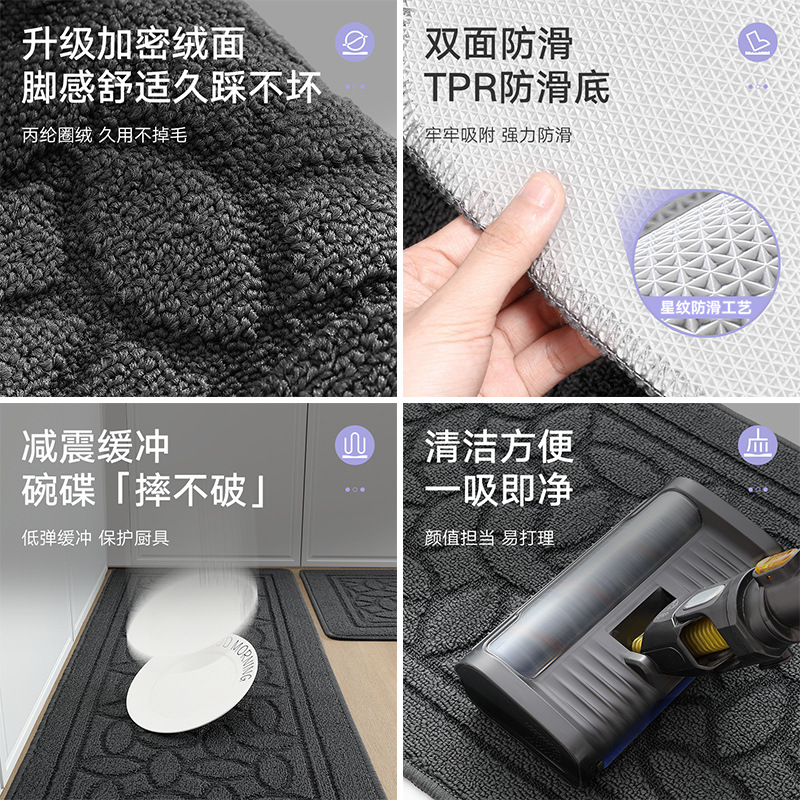 升级加密绒面
脚感舒适久踩不坏

丙纶圈绒 久用不掉毛

双面防滑
TPR防滑底

牢牢吸附 强力防滑

星纹防滑工艺

减震缓冲
碗碟「摔不破」

低弹缓冲 保护厨具

D MORNING

清洁方便
一吸即净

颜值担当 易打理