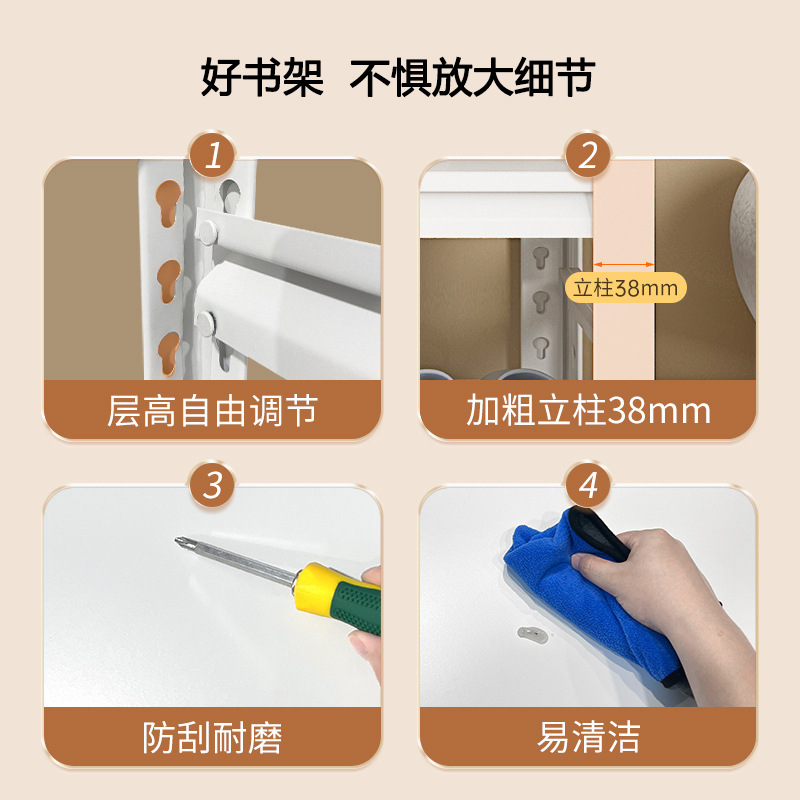 好书架 不惧放大细节

1
层高自由调节

2
立柱38mm
加粗立柱38mm

3
防刮耐磨

4
易清洁