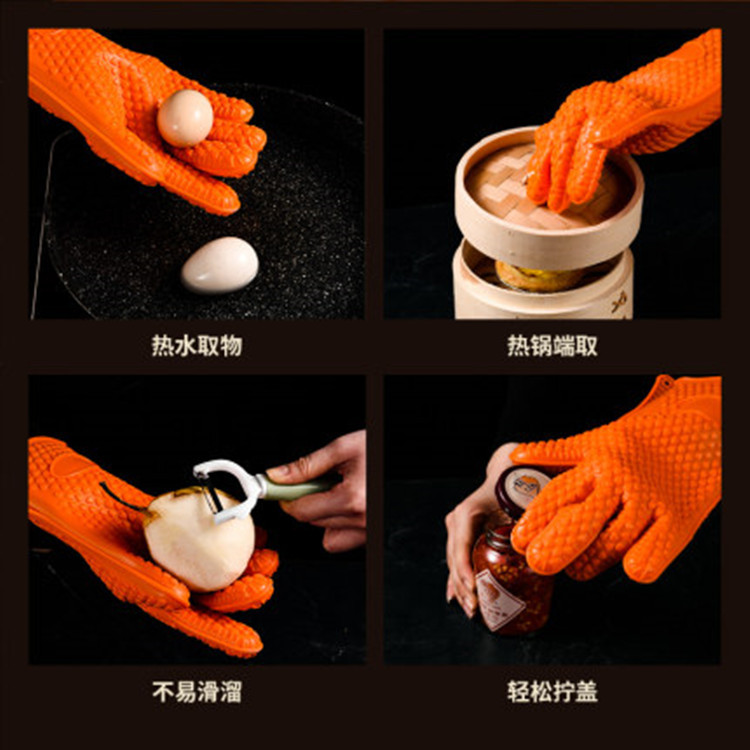 热水取物

热锅端取

不易滑溜

轻松拧盖