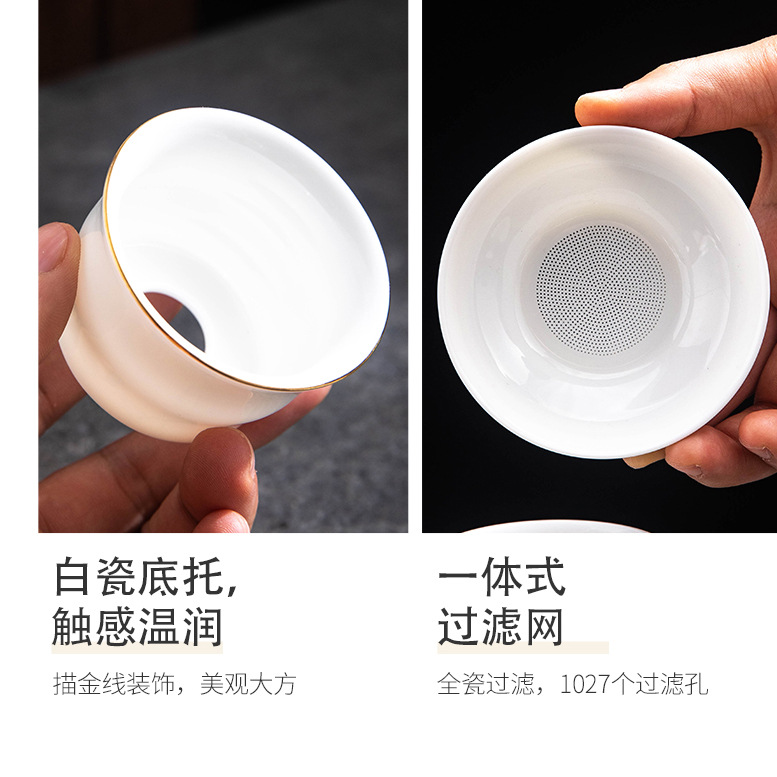 白瓷底托,
触感温润

描金线装饰，美观大方

一体式
过滤网

全瓷过滤，1027个过滤孔