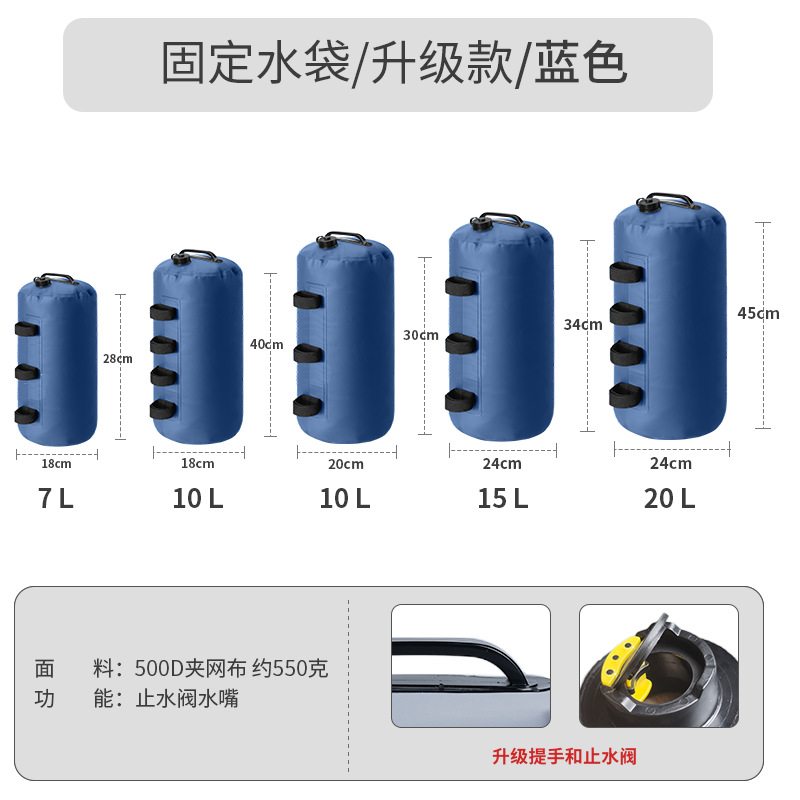 固定水袋/升级款/蓝色

28cm
18cm
7 L

40cm
18cm
10 L

30cm
20cm
10 L

34cm
24cm
15 L

45cm
24cm
20 L

面　　料：500D夹网布 约550克
功　　能：止水阀水嘴

升级提手和止水阀