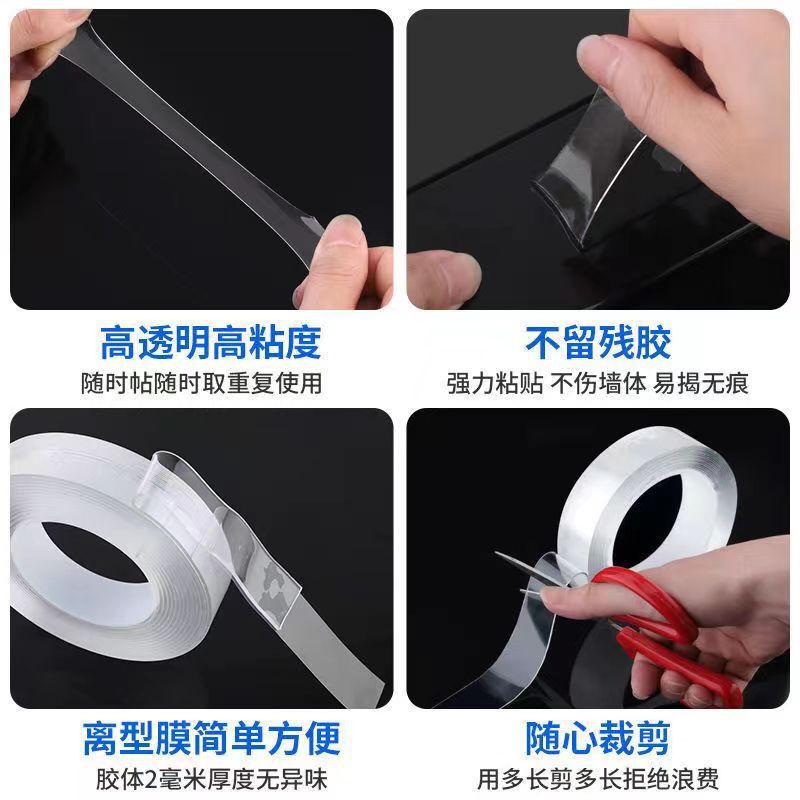 高透明高粘度
随时帖随时取重复使用

不留残胶
强力粘贴 不伤墙体 易揭无痕

离型膜简单方便
胶体2毫米厚度无异味

随心裁剪
用多长剪多长拒绝浪费