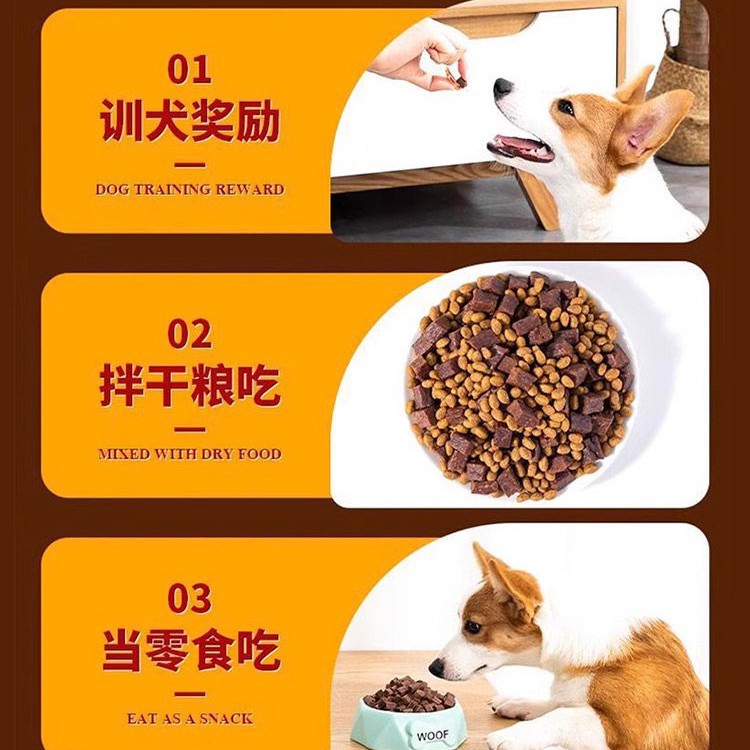 01
训犬奖励
—
DOG TRAINING REWARD

02
拌干粮吃
—
MIXED WITH DRY FOOD

03
当零食吃
—
EAT AS A SNACK

WOOF