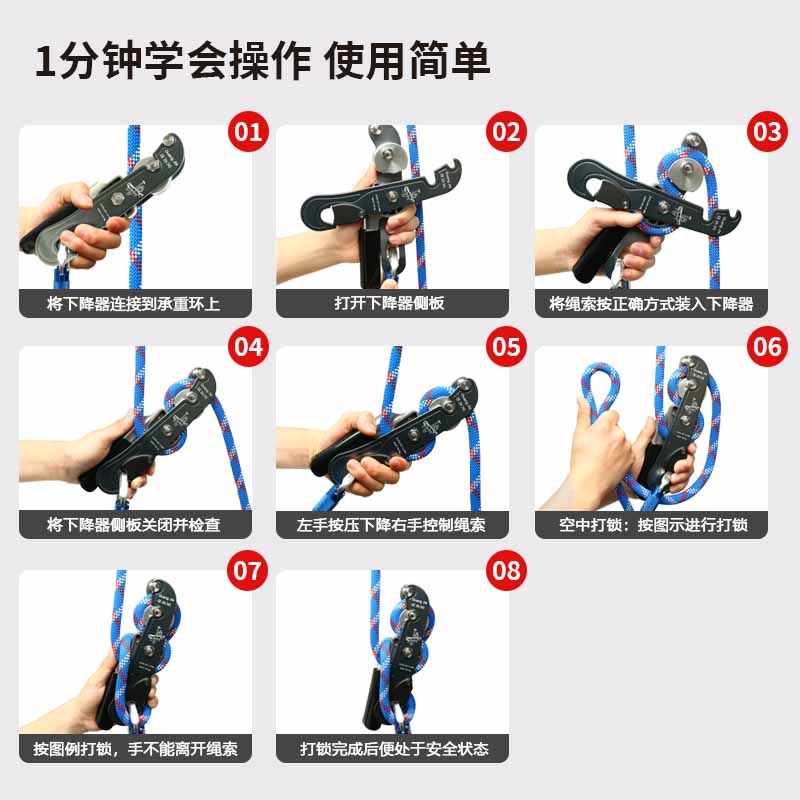 1分钟学会操作 使用简单

01
将下降器连接到承重环上

02
打开下降器侧板

03
将绳索按正确方式装入下降器

04
将下降器侧板关闭并检查

05
左手按压下降右手控制绳索

06
空中打锁：按图示进行打锁

07
按图例打锁，手不能离开绳索

08
打锁完成后便处于安全状态