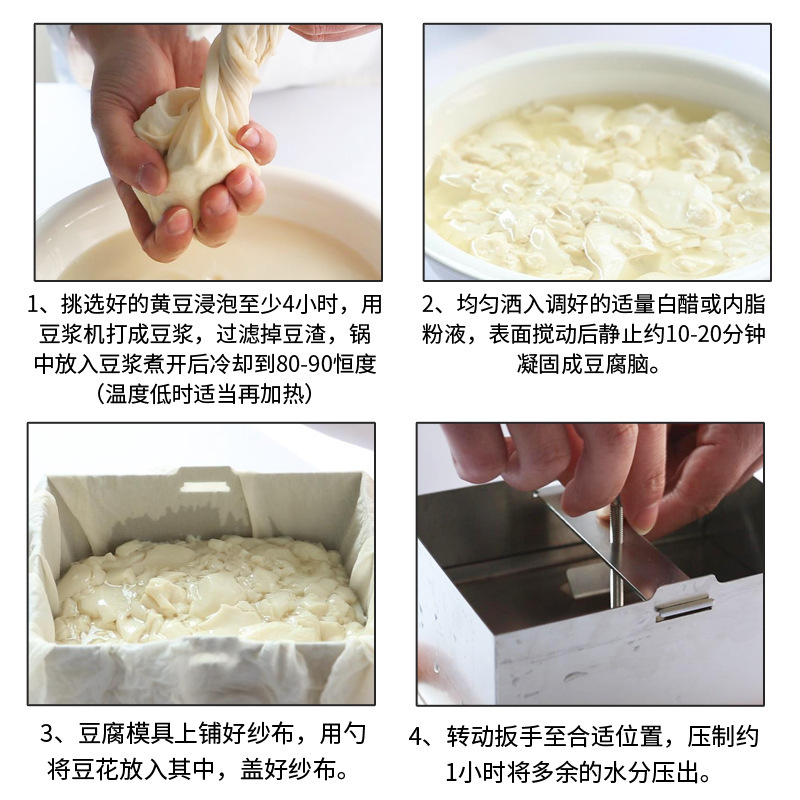 1、挑选好的黄豆浸泡至少4小时，用豆浆机打成豆浆，过滤掉豆渣，锅中放入豆浆煮开后冷却到80-90恒度（温度低时适当再加热）

2、均匀洒入调好的适量白醋或内脂粉液，表面搅动后静止约10-20分钟凝固成豆腐脑。

3、豆腐模具上铺好纱布，用勺将豆花放入其中，盖好纱布。

4、转动扳手至合适位置，压制约1小时将多余的水分压出。