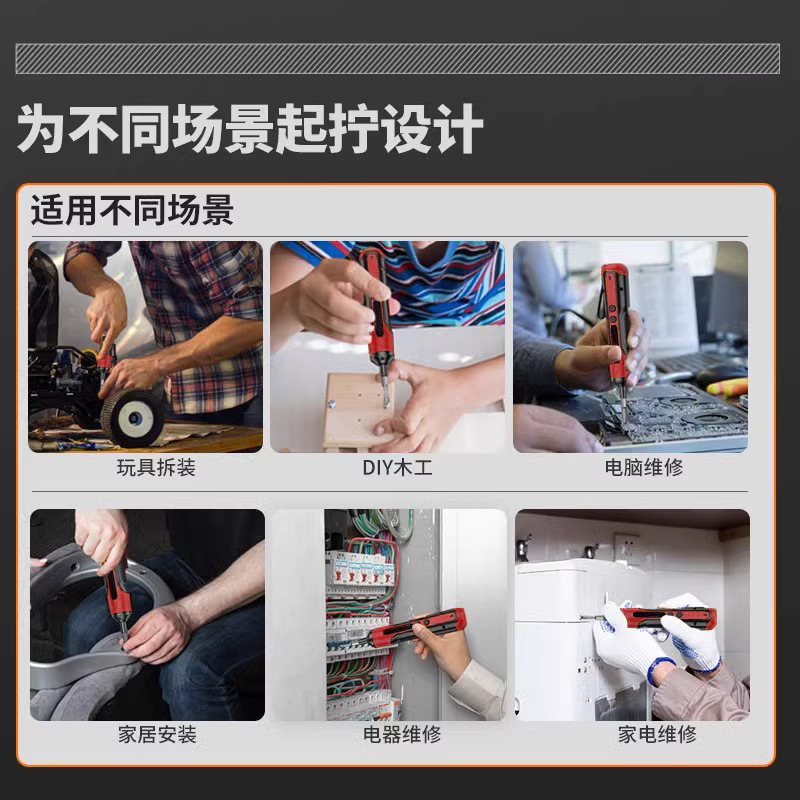 为不同场景起拧设计

适用不同场景

玩具拆装

DIY木工

电脑维修

家居安装

电器维修

家电维修