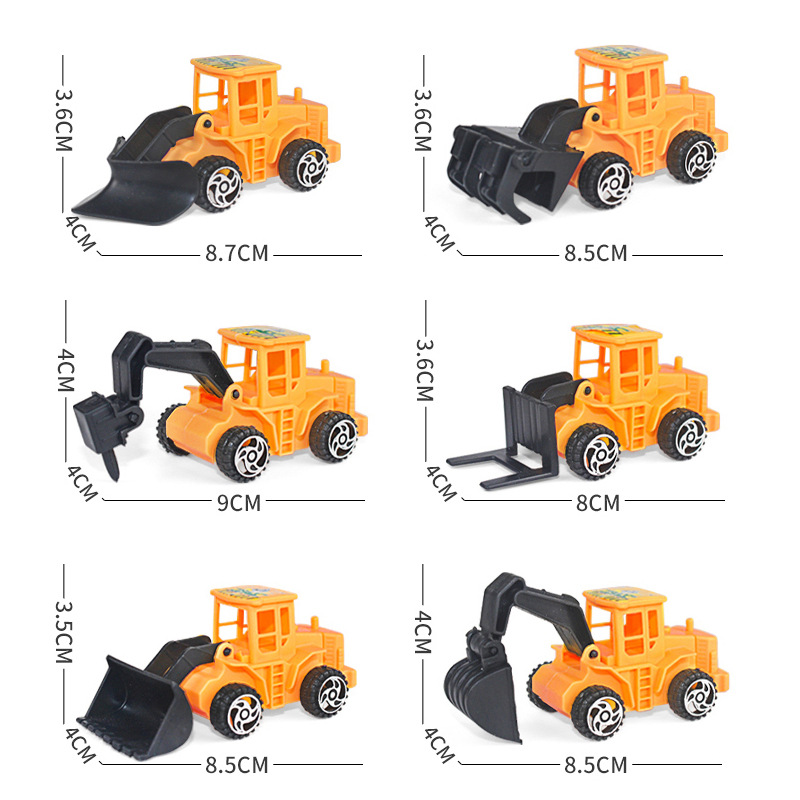 3.6CM
4CM
8.7CM

3.6CM
4CM
8.5CM

4CM
4CM
9CM

3.6CM
4CM
8CM

3.5CM
4CM
8.5CM

4CM
4CM
8.5CM