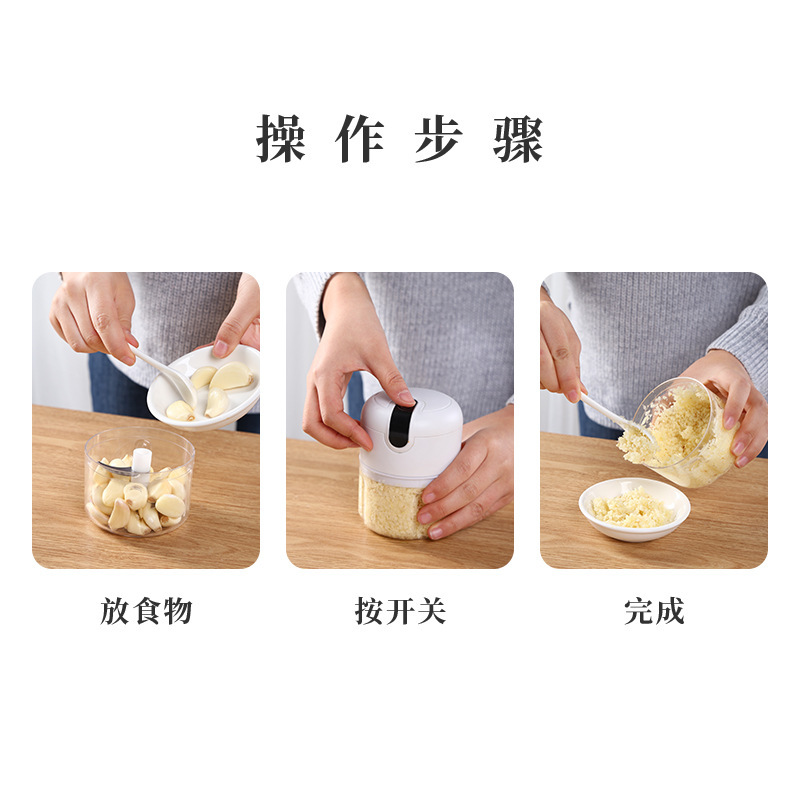 操作步骤

放食物

按开关

完成