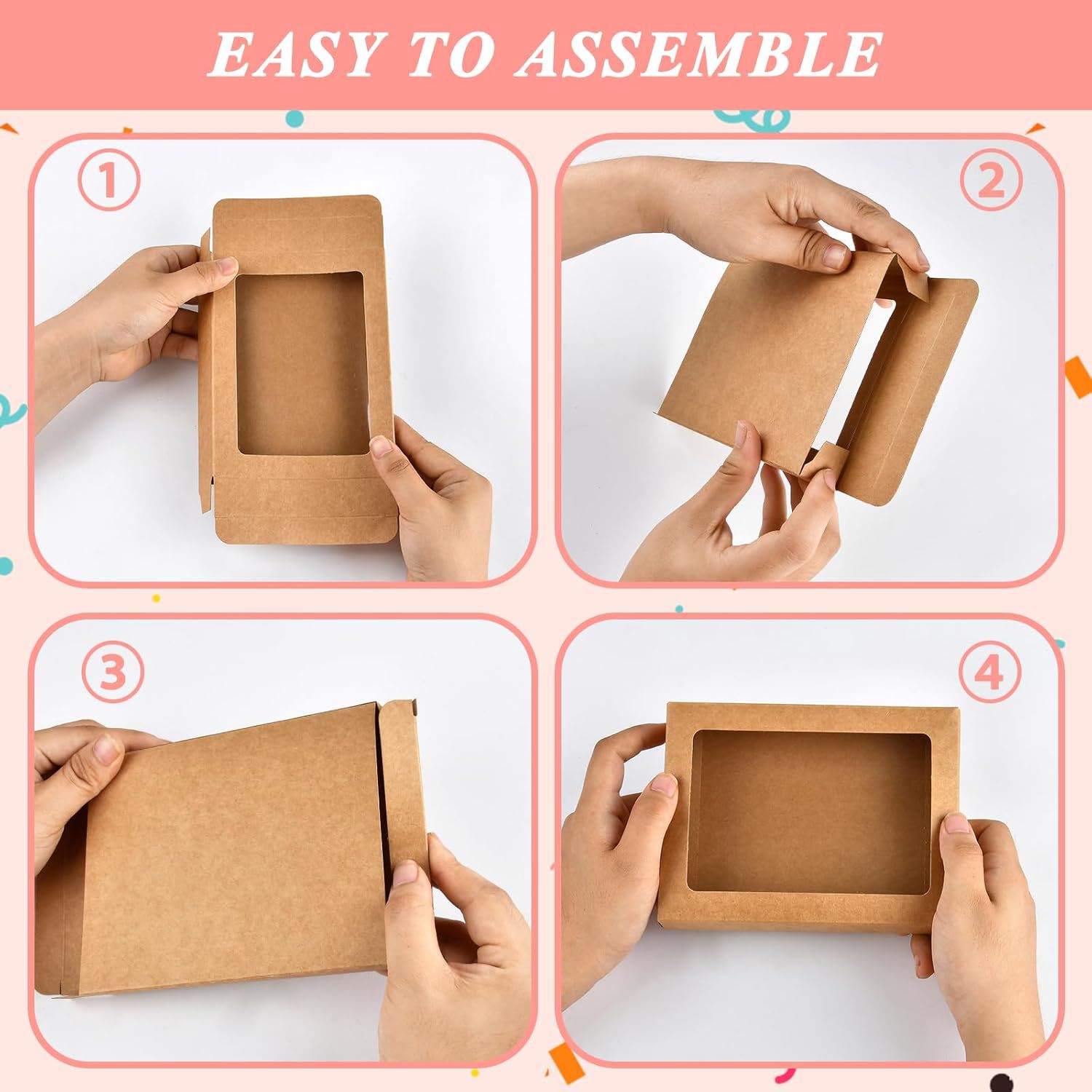 EASY TO ASSEMBLE

①

②

③

④