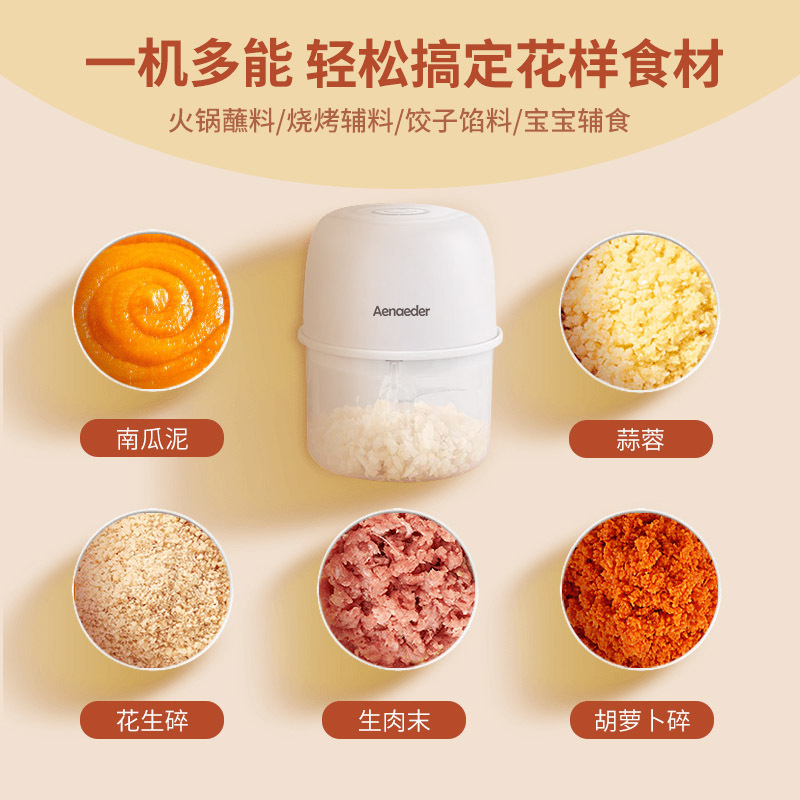 一机多能 轻松搞定花样食材

火锅蘸料/烧烤辅料/饺子馅料/宝宝辅食

Aenaeder

南瓜泥

蒜蓉

花生碎

生肉末

胡萝卜碎