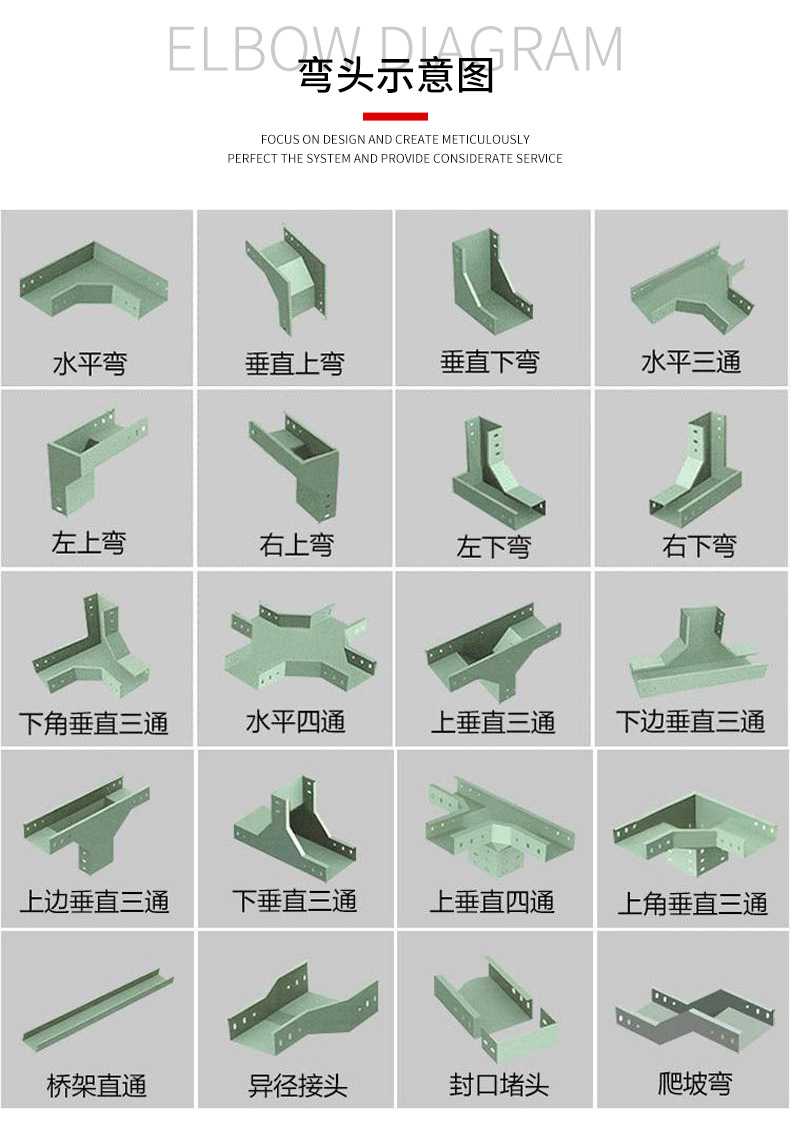 ELBOW DIAGRAM
弯头示意图

FOCUS ON DESIGN AND CREATE METICULOUSLY
PERFECT THE SYSTEM AND PROVIDE CONSIDERATE SERVICE

水平弯
垂直上弯
垂直下弯
水平三通
左上弯
右上弯
左下弯
右下弯
下角垂直三通
水平四通
上垂直三通
下边垂直三通
上边垂直三通
下垂直三通
上垂直四通
上角垂直三通
桥架直通
异径接头
封口堵头
爬坡弯