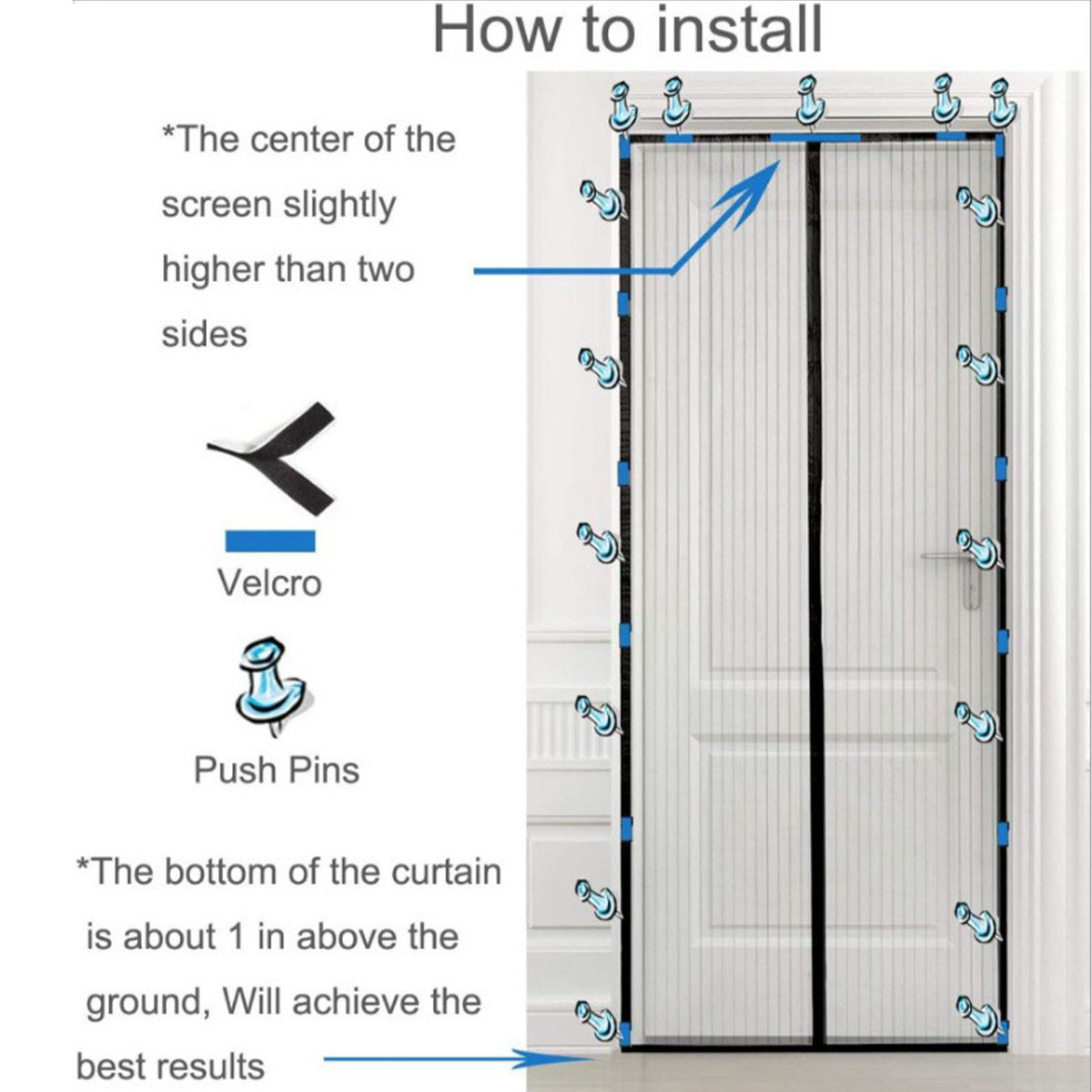 How to install

*The center of the screen slightly higher than two sides

Velcro

Push Pins

*The bottom of the curtain is about 1 in above the ground, Will achieve the best results