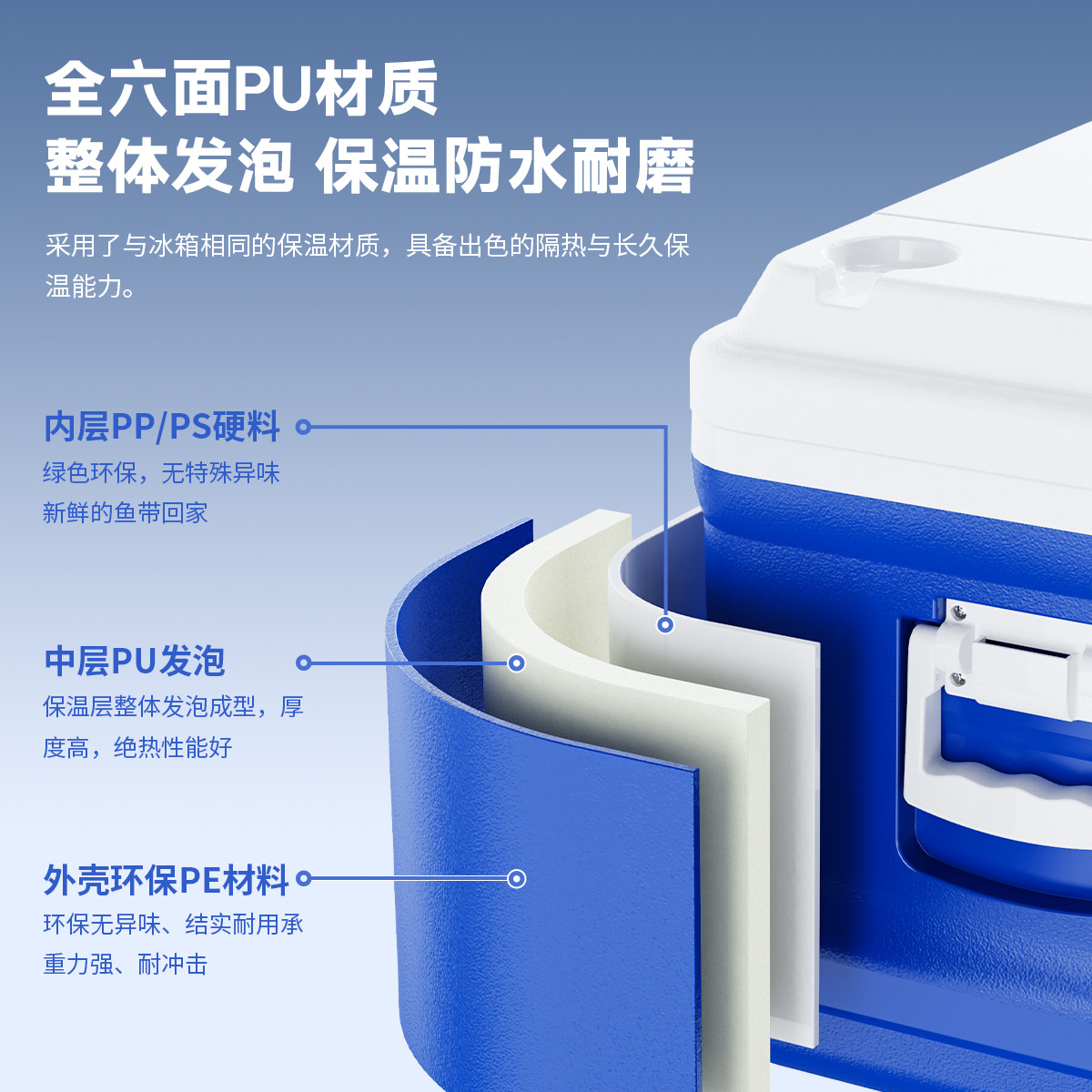 全六面PU材质
整体发泡 保温防水耐磨

采用了与冰箱相同的保温材质，具备出色的隔热与长久保温能力。

内层PP/PS硬料
绿色环保，无特殊异味
新鲜的鱼带回家

中层PU发泡
保温层整体发泡成型，厚度高，绝热性能好

外壳环保PE材料
环保无异味、结实耐用承重力强、耐冲击