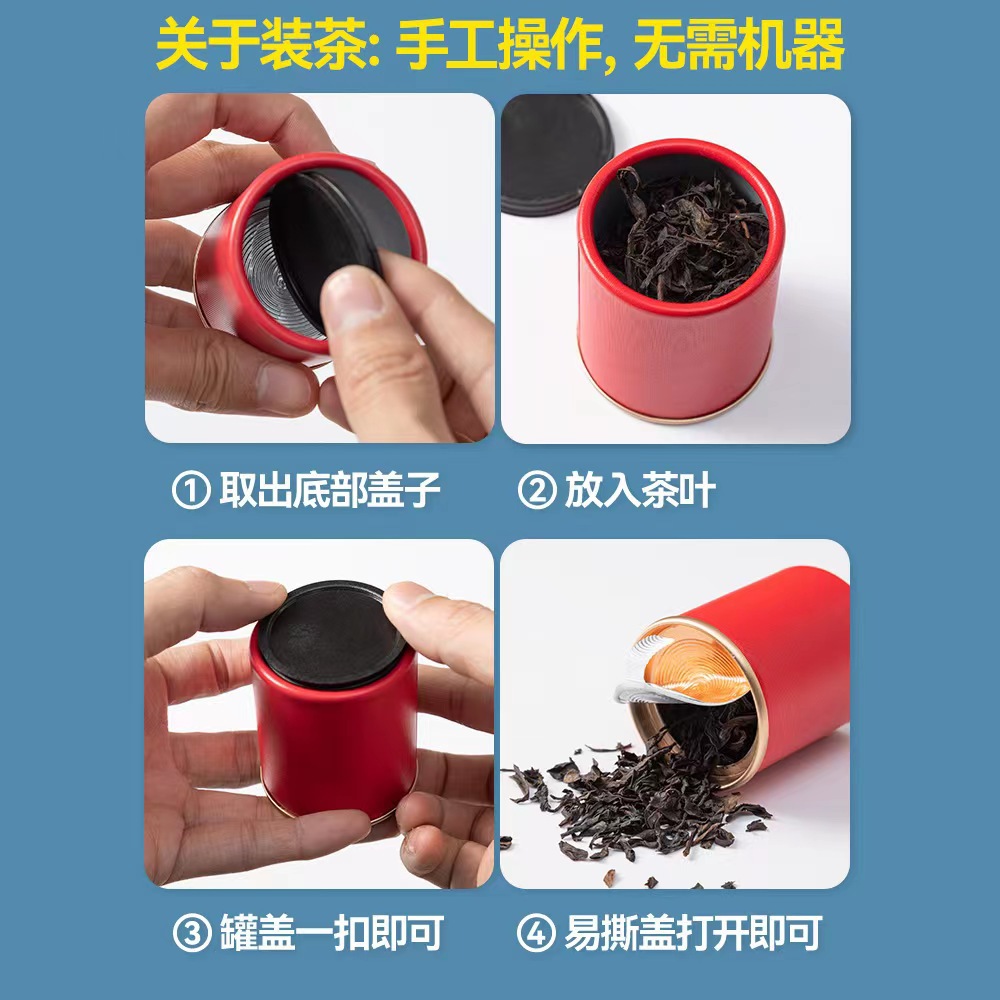 关于装茶: 手工操作, 无需机器

① 取出底部盖子

② 放入茶叶

③ 罐盖一扣即可

④ 易撕盖打开即可