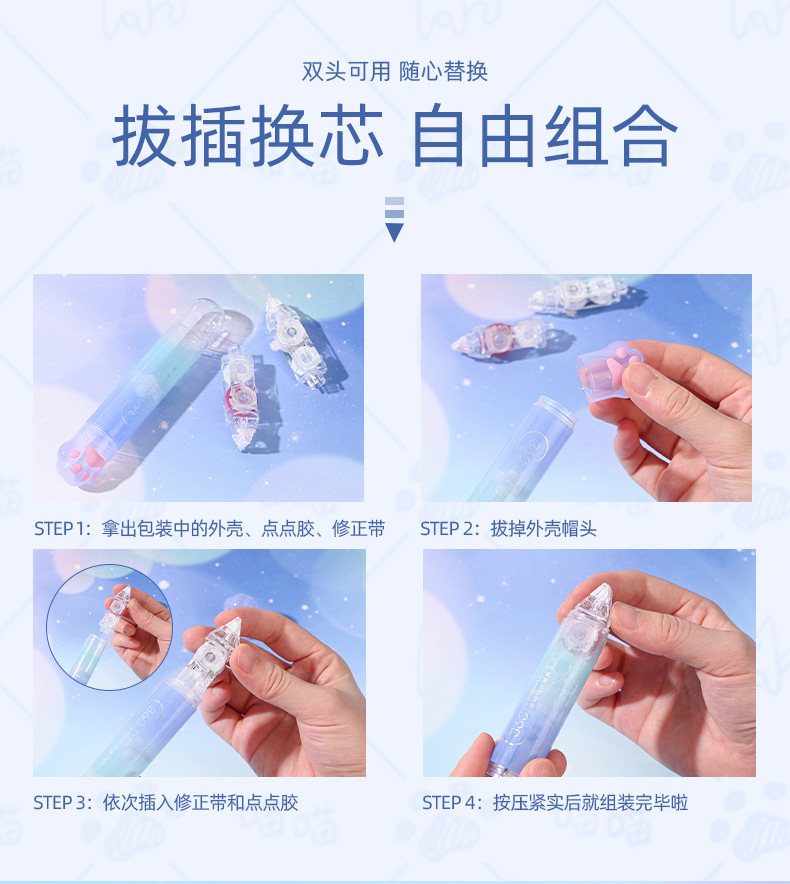 双头可用 随心替换

拔插换芯 自由组合

STEP 1：拿出包装中的外壳、点点胶、修正带

STEP 2：拔掉外壳帽头

STEP 3：依次插入修正带和点点胶

STEP 4：按压紧实后就组装完毕啦