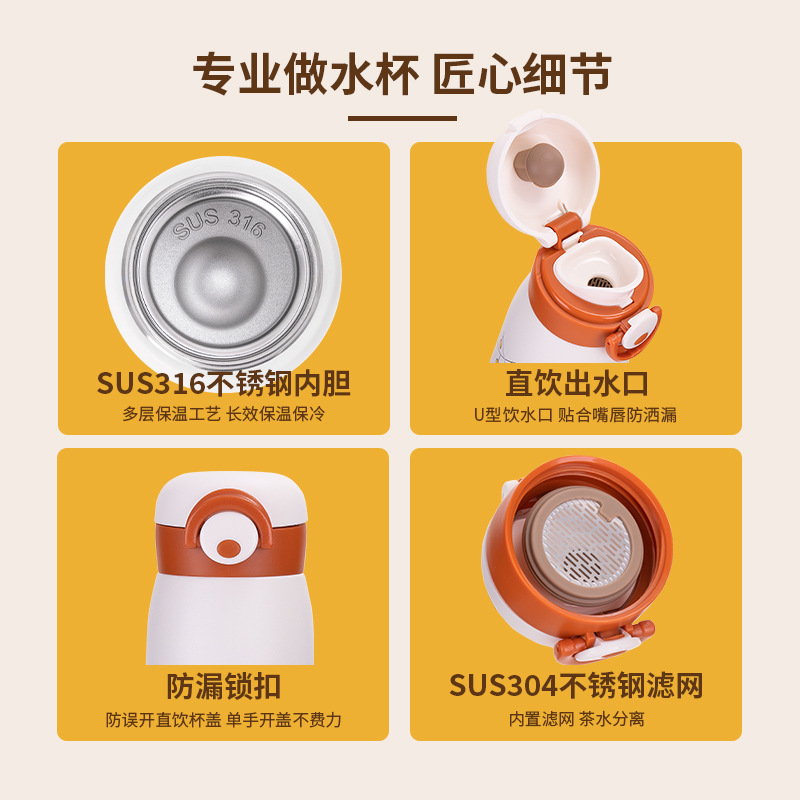 专业做水杯 匠心细节

SUS 316

SUS316不锈钢内胆
多层保温工艺 长效保温保冷

直饮出水口
U型饮水口 贴合嘴唇防洒漏

防漏锁扣
防误开直饮杯盖 单手开盖不费力

SUS304不锈钢滤网
内置滤网 茶水分离