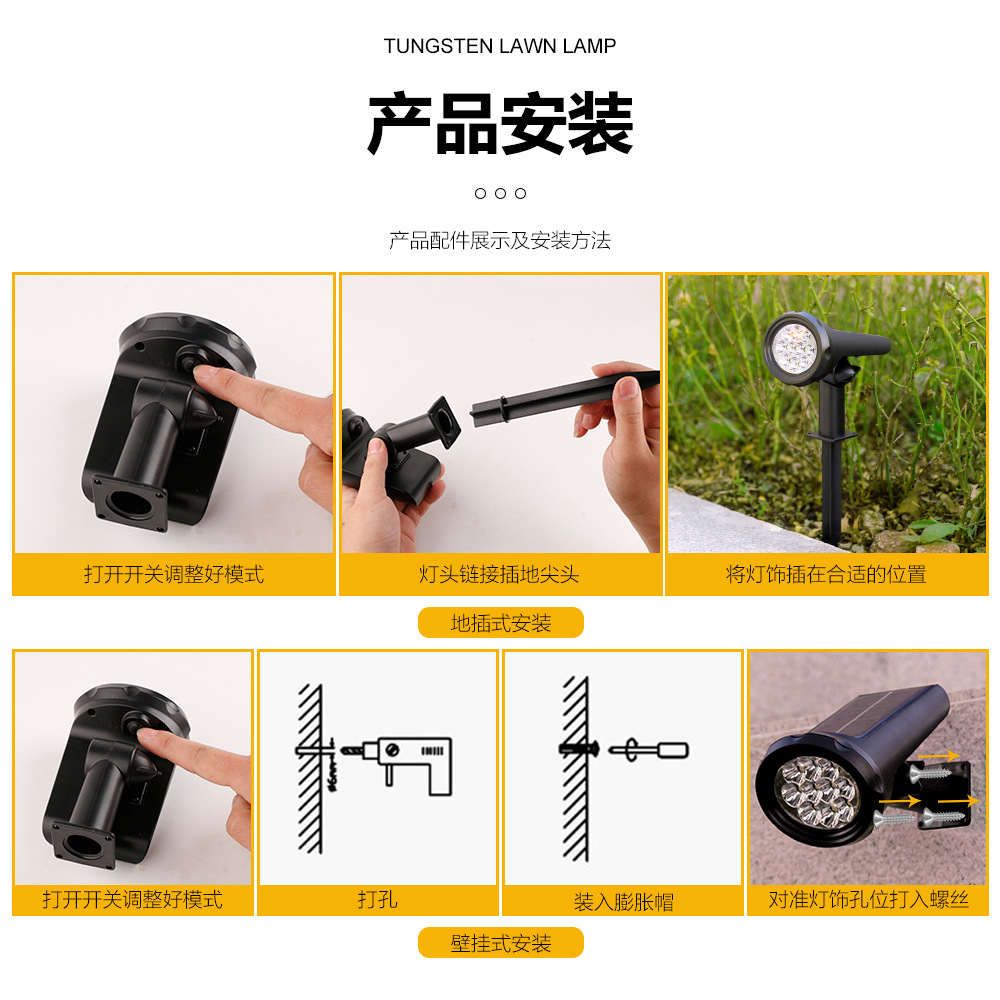 TUNGSTEN LAWN LAMP

产品安装

产品配件展示及安装方法

打开开关调整好模式

灯头链接插地尖头

将灯饰插在合适的位置

地插式安装

打开开关调整好模式

打孔

装入膨胀帽

对准灯饰孔位打入螺丝

壁挂式安装