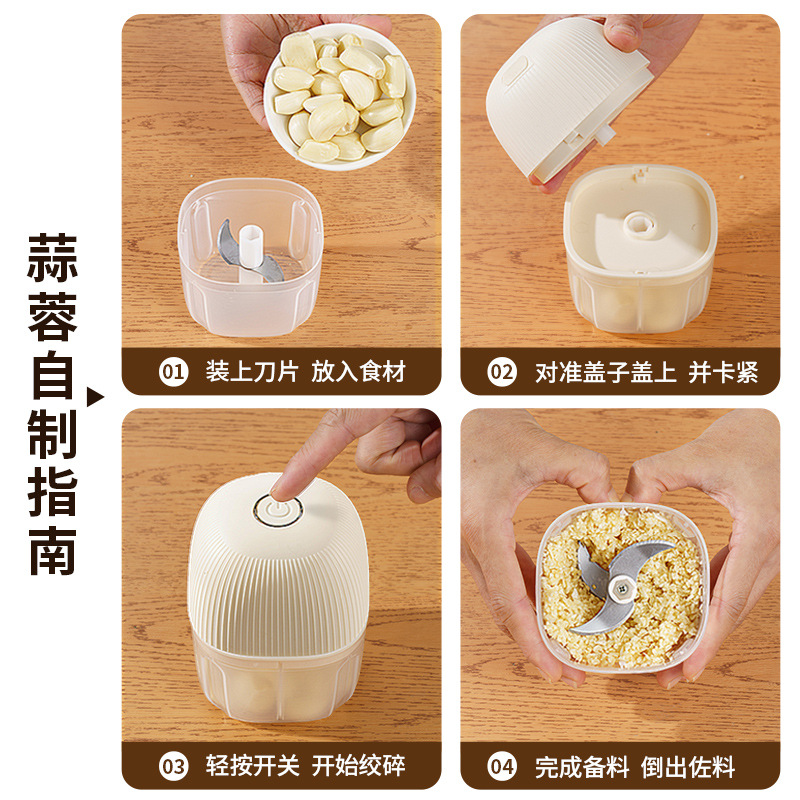 蒜蓉自制指南

01 装上刀片 放入食材

02 对准盖子盖上 并卡紧

03 轻按开关 开始绞碎

04 完成备料 倒出佐料