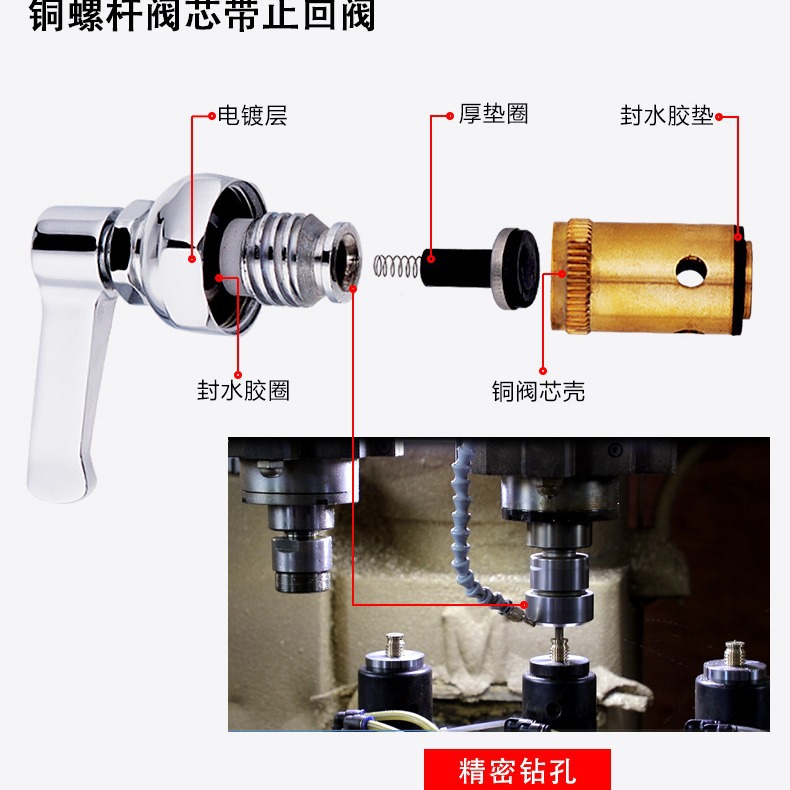 铜螺杆阀芯带止回阀

电镀层

厚垫圈

封水胶垫

封水胶圈

铜阀芯壳

精密钻孔