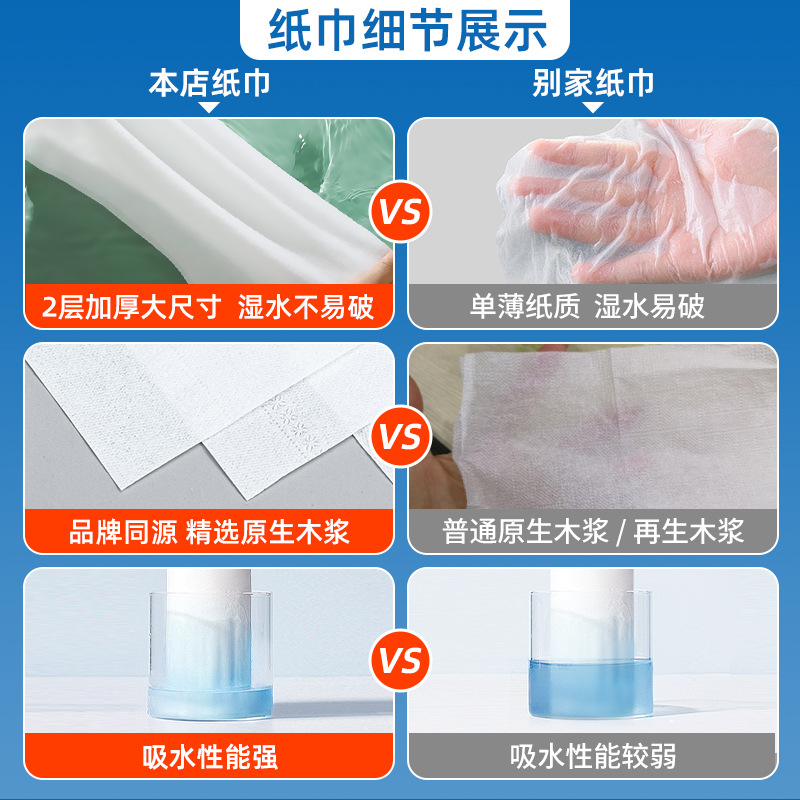 纸巾细节展示

本店纸巾

别家纸巾

VS

2层加厚大尺寸 湿水不易破

单薄纸质 湿水易破

VS

品牌同源 精选原生木浆

普通原生木浆 / 再生木浆

VS

吸水性能强

吸水性能较弱