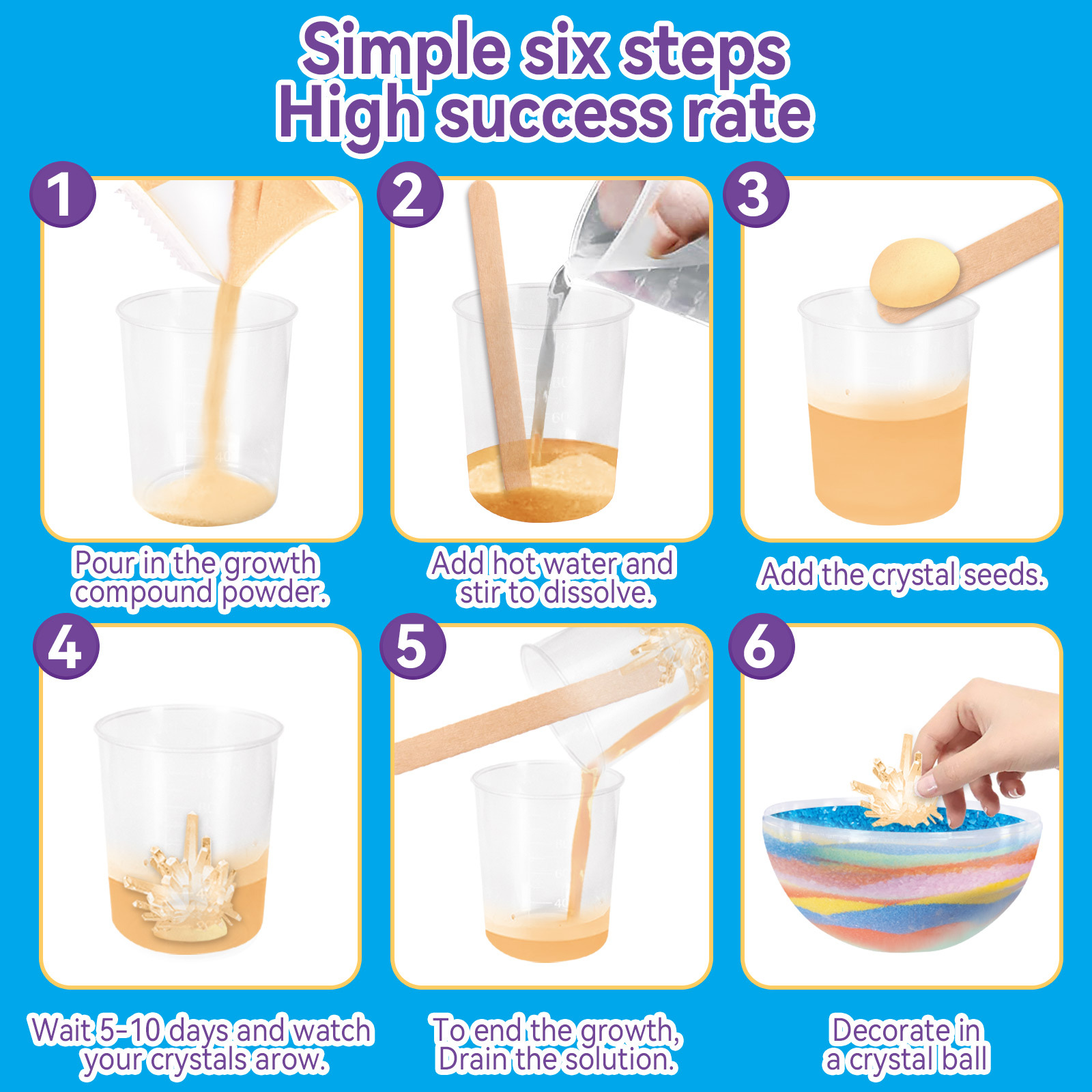 Simple six steps
High success rate

1
Pour in the growth compound powder.

2
Add hot water and stir to dissolve.

3
Add the crystal seeds.

4
Wait 5-10 days and watch your crystals arow.

5
To end the growth, Drain the solution.

6
Decorate in a crystal ball