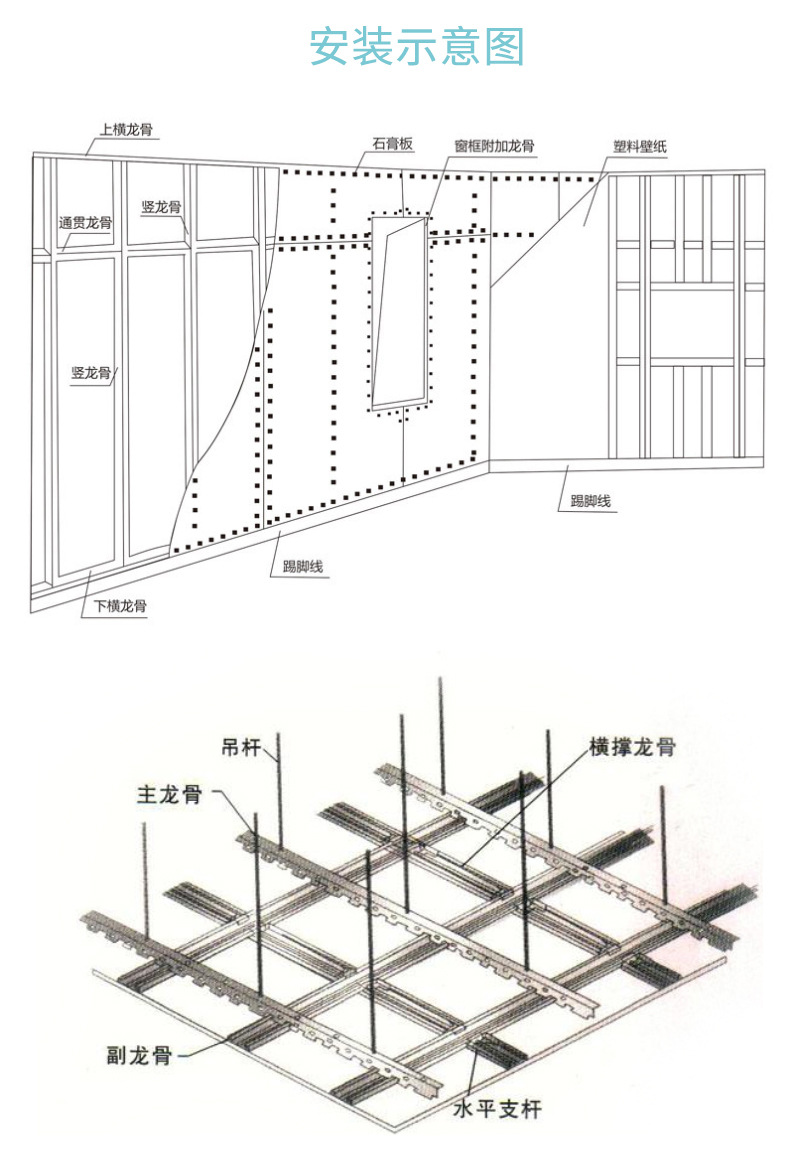 安装示意图

上横龙骨
石膏板
窗框附加龙骨
塑料壁纸
通贯龙骨
竖龙骨
竖龙骨
踢脚线
踢脚线
下横龙骨

吊杆
横撑龙骨
主龙骨
副龙骨
水平支杆