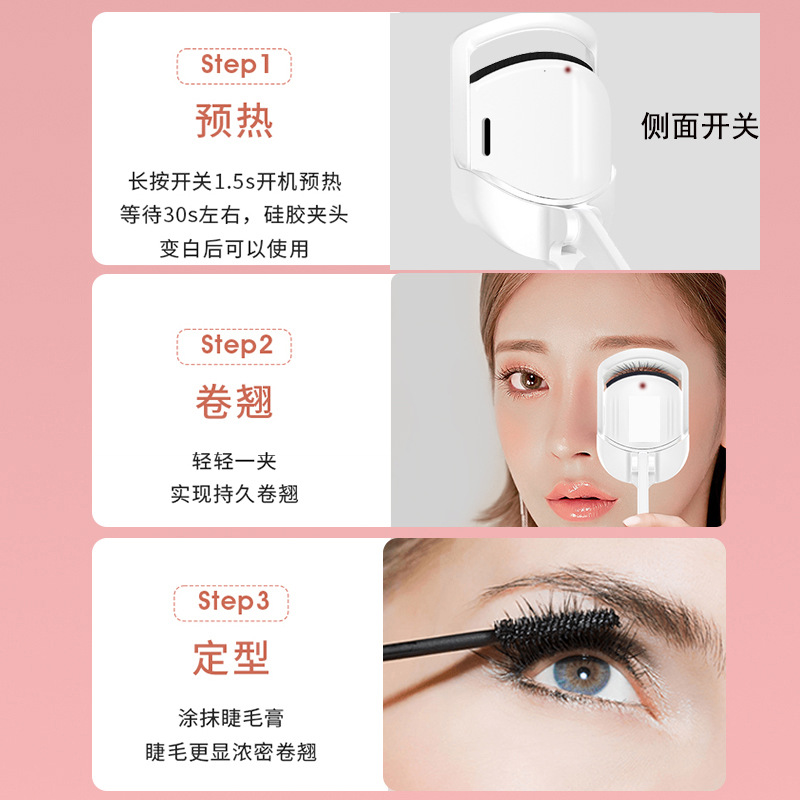 Step1

预热

长按开关1.5s开机预热
等待30s左右，硅胶夹头
变白后可以使用

侧面开关

Step2

卷翘

轻轻一夹
实现持久卷翘

Step3

定型

涂抹睫毛膏
睫毛更显浓密卷翘