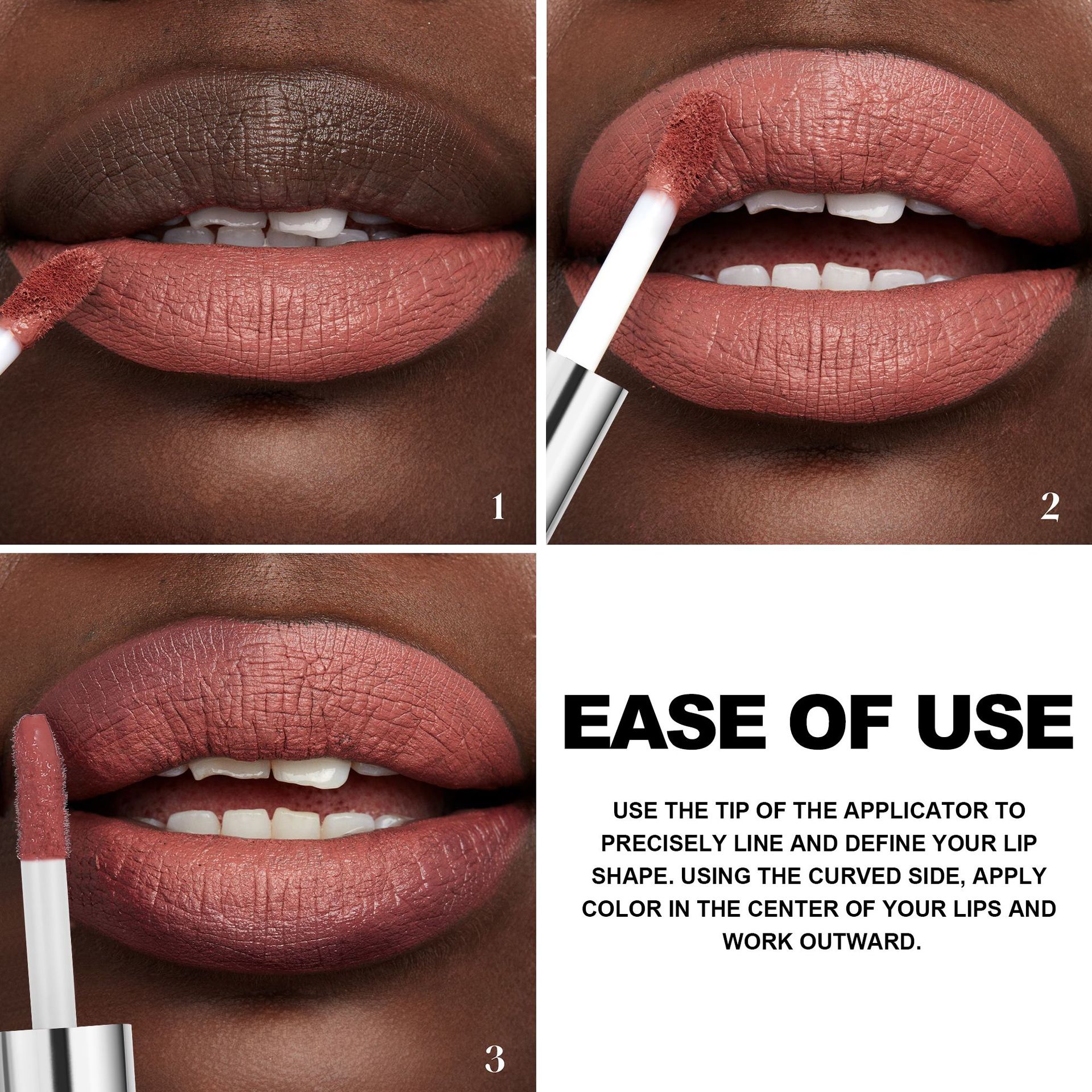 1

2

3

EASE OF USE

USE THE TIP OF THE APPLICATOR TO PRECISELY LINE AND DEFINE YOUR LIP SHAPE. USING THE CURVED SIDE, APPLY COLOR IN THE CENTER OF YOUR LIPS AND WORK OUTWARD.