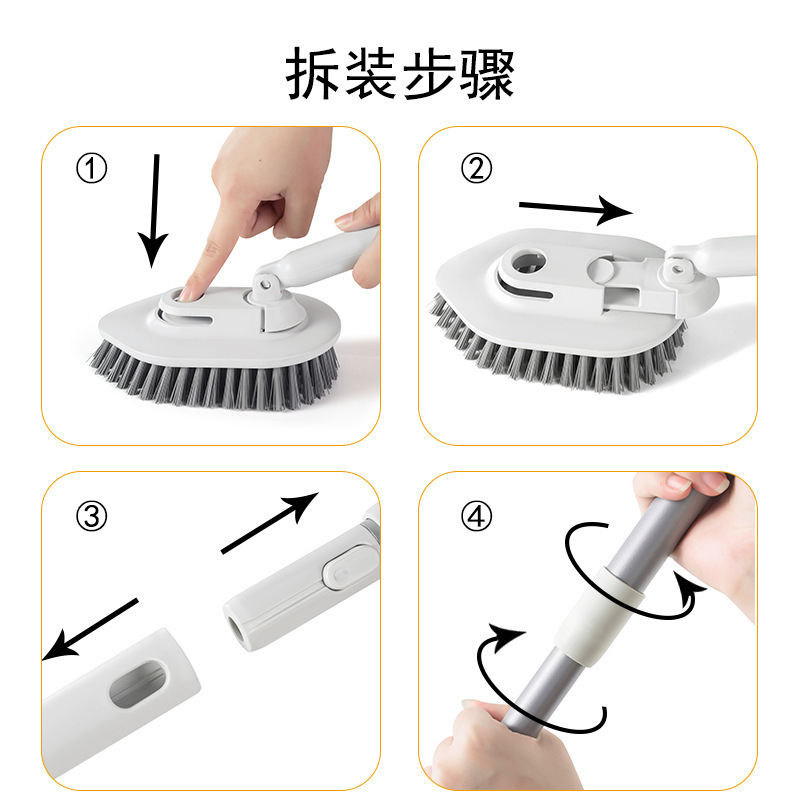 拆装步骤

①

②

③

④