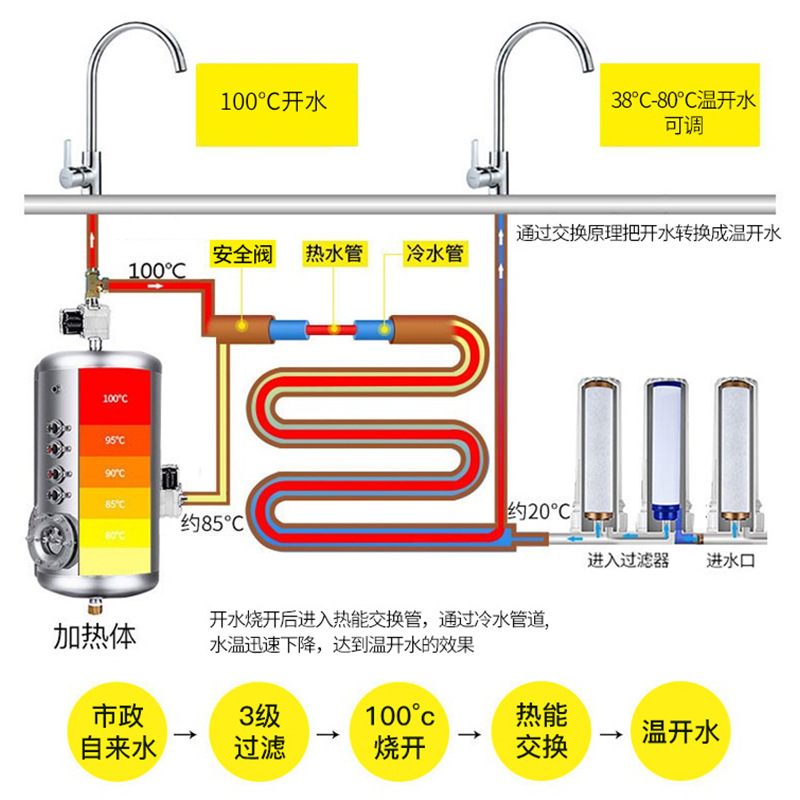 100°C开水

38°C-80°C温开水可调

通过交换原理把开水转换成温开水

100°C

安全阀

热水管

冷水管

100°C

95°C

90°C

85°C

80°C

约85°C

约20°C

进入过滤器

进水口

加热体

开水烧开后进入热能交换管，通过冷水管道，水温迅速下降，达到温开水的效果

市政自来水 → 3级过滤 → 100°c烧开 → 热能交换 → 温开水