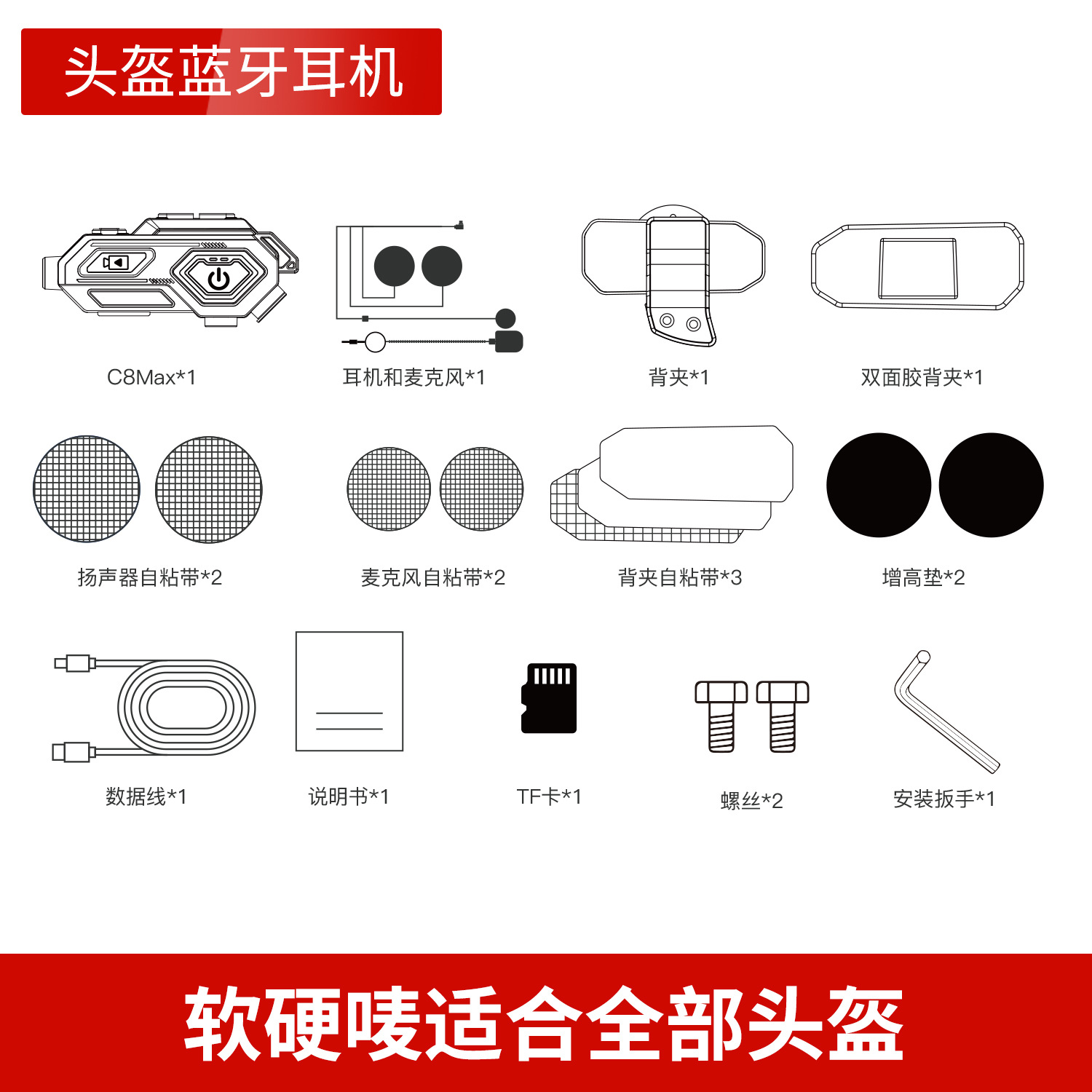 头盔蓝牙耳机

C8Max*1

耳机和麦克风*1

背夹*1

双面胶背夹*1

扬声器自粘带*2

麦克风自粘带*2

背夹自粘带*3

增高垫*2

数据线*1

说明书*1

TF卡*1

螺丝*2

安装扳手*1

软硬唛适合全部头盔