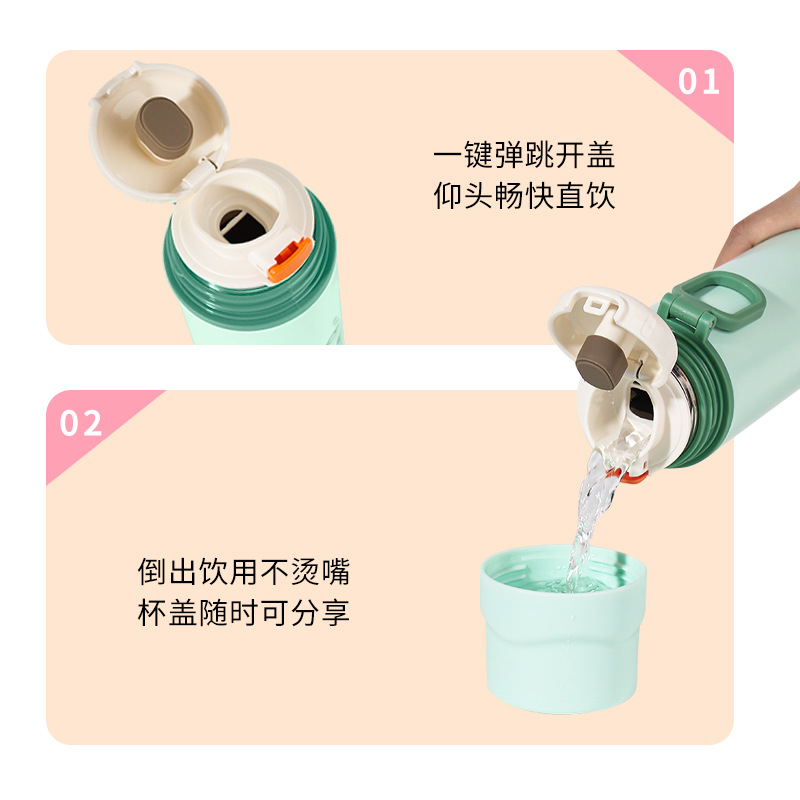 01

一键弹跳开盖
仰头畅快直饮

02

倒出饮用不烫嘴
杯盖随时可分享