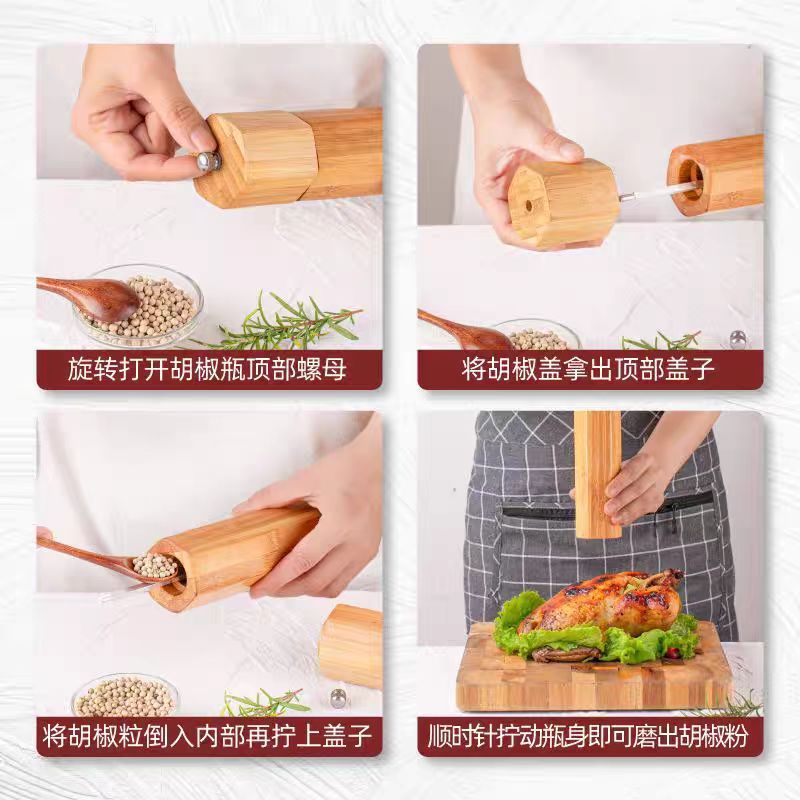 旋转打开胡椒瓶顶部螺母

将胡椒盖拿出顶部盖子

将胡椒粒倒入内部再拧上盖子

顺时针拧动瓶身即可磨出胡椒粉