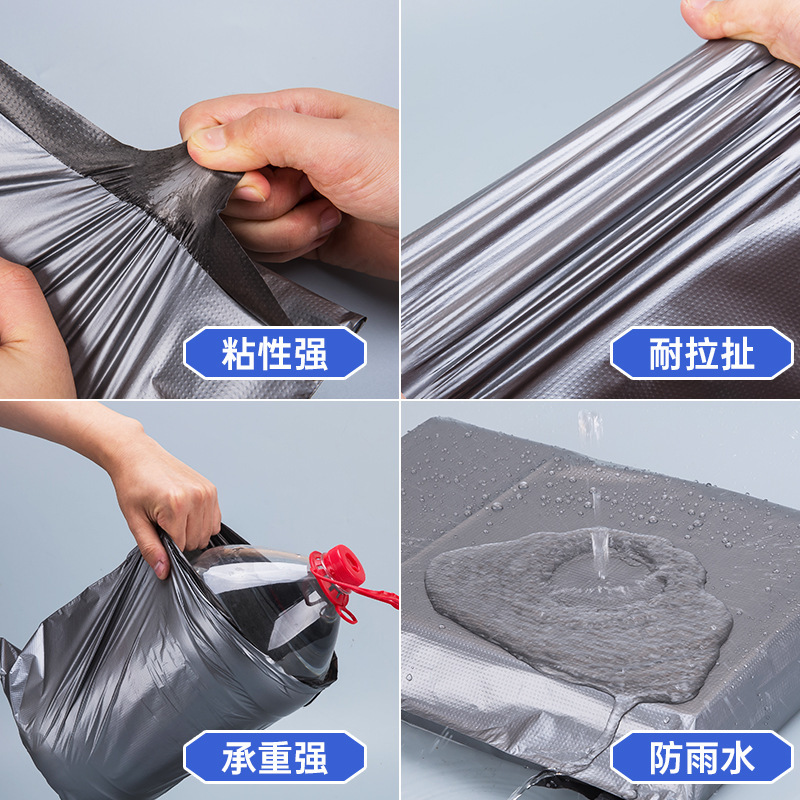 粘性强

耐拉扯

承重强

防雨水