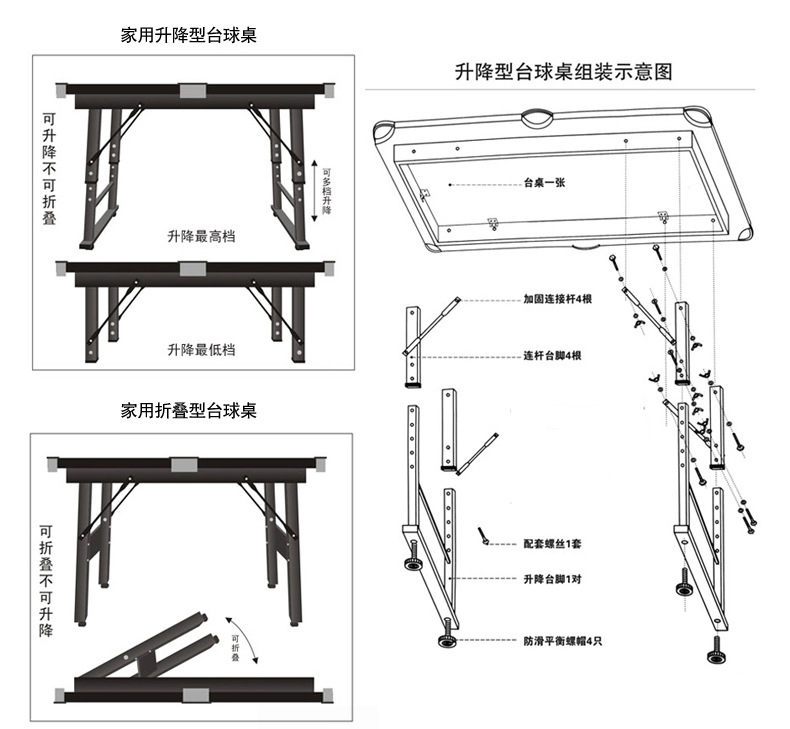 家用升降型台球桌

可升降不可折叠

可多档升降

升降最高档

升降最低档

家用折叠型台球桌

可折叠不可升降

可折叠

升降型台球桌组装示意图

台桌一张

加固连接杆4根

连杆台脚4根

配套螺丝1套

升降台脚1对

防滑平衡螺帽4只