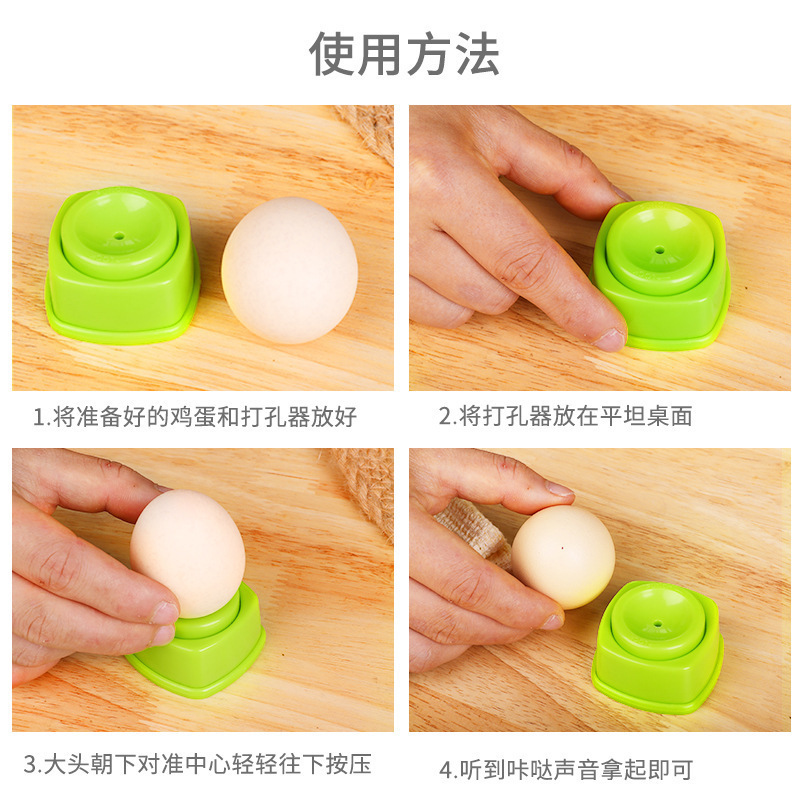 使用方法

1.将准备好的鸡蛋和打孔器放好

2.将打孔器放在平坦桌面

3.大头朝下对准中心轻轻往下按压

4.听到咔哒声音拿起即可