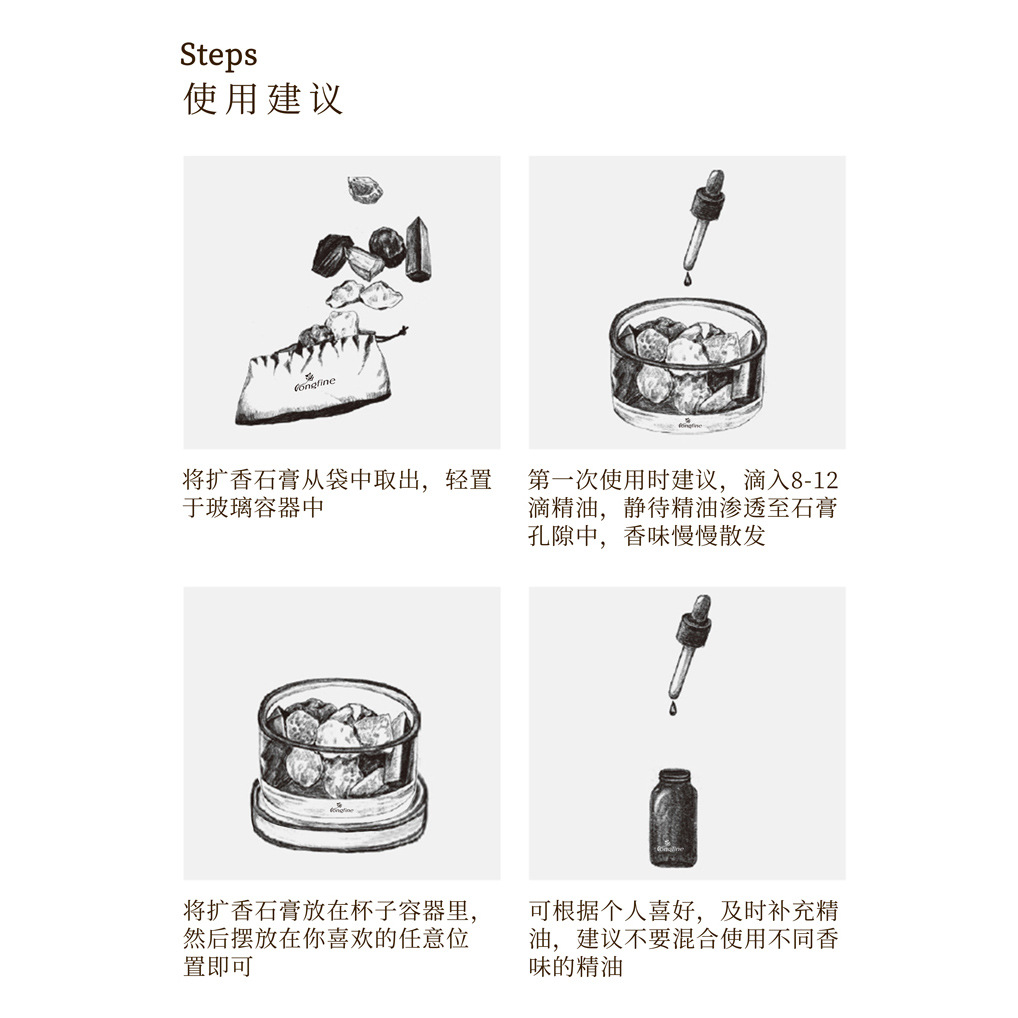 Steps
使用建议

Congfine

将扩香石膏从袋中取出，轻置于玻璃容器中

Congfine

第一次使用时建议，滴入8-12滴精油，静待精油渗透至石膏孔隙中，香味慢慢散发

Congfine

将扩香石膏放在杯子容器里，然后摆放在你喜欢的任意位置即可

Congfine

可根据个人喜好，及时补充精油，建议不要混合使用不同香味的精油