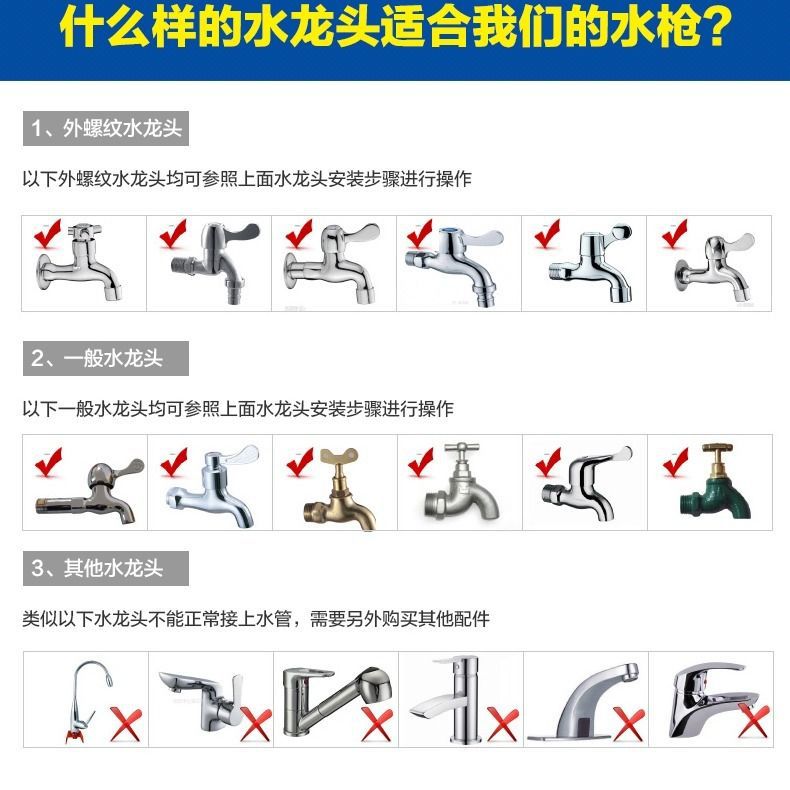 什么样的水龙头适合我们的水枪？

1、外螺纹水龙头

以下外螺纹水龙头均可参照上面水龙头安装步骤进行操作

2、一般水龙头

以下一般水龙头均可参照上面水龙头安装步骤进行操作

3、其他水龙头

类似以下水龙头不能正常接上水管，需要另外购买其他配件