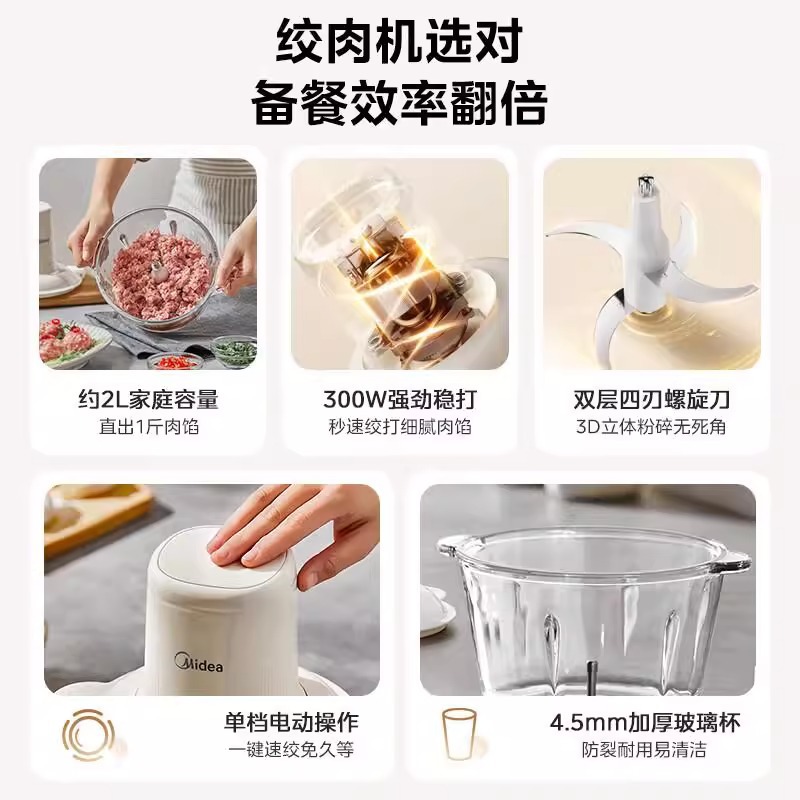 绞肉机选对
备餐效率翻倍

约2L家庭容量
直出1斤肉馅

300W强劲稳打
秒速绞打细腻肉馅

双层四刃螺旋刀
3D立体粉碎无死角

Midea

单档电动操作
一键速绞免久等

4.5mm加厚玻璃杯
防裂耐用易清洁