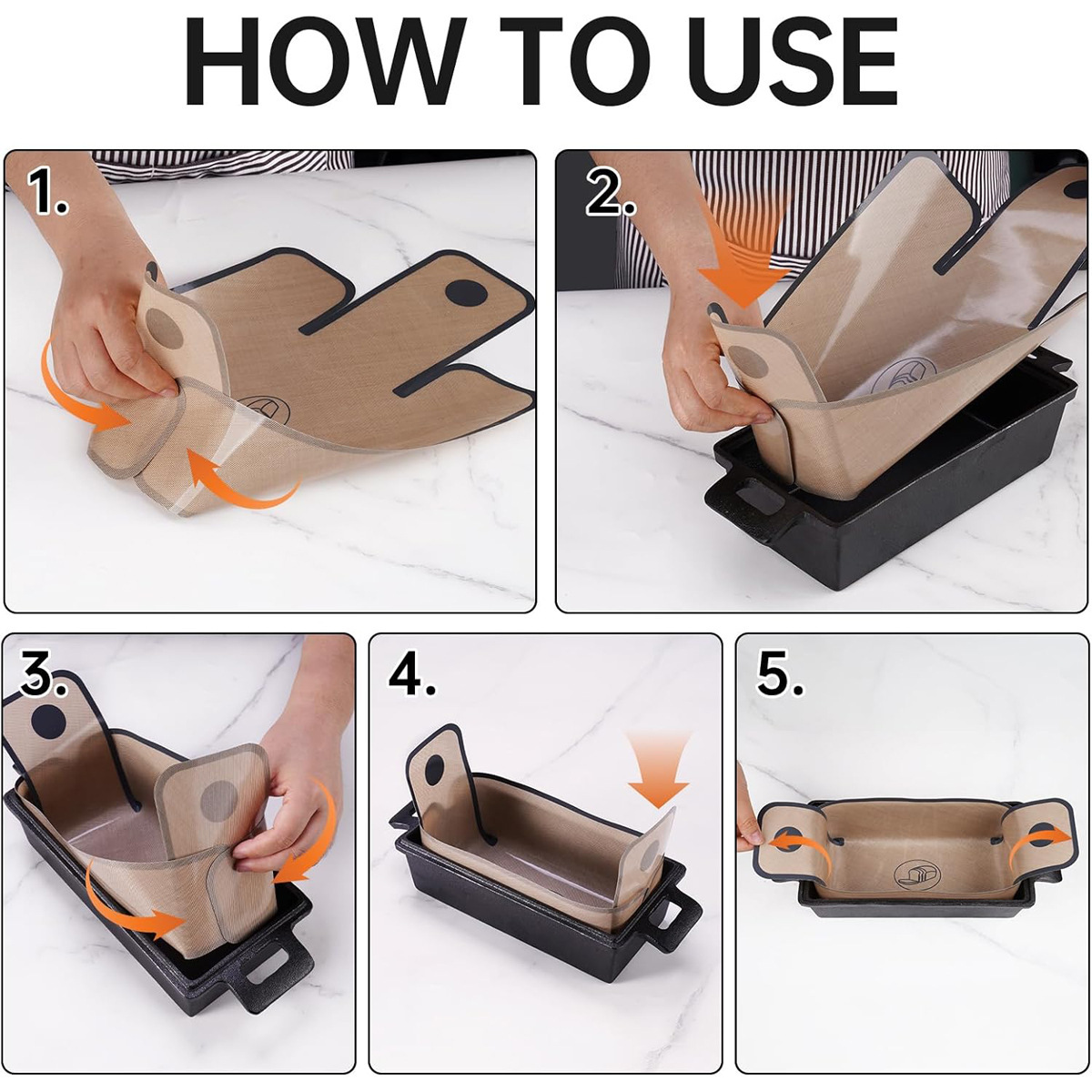 HOW TO USE

1.

2.

3.

4.

5.