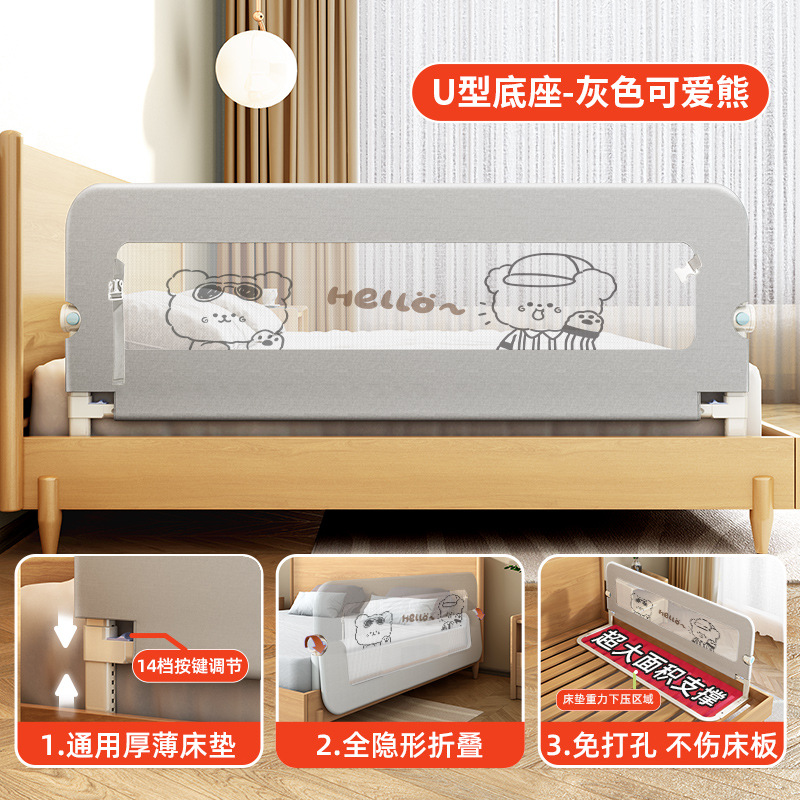 U型底座-灰色可爱熊

HELLO~

14档按键调节

1.通用厚薄床垫

HELLO

2.全隐形折叠

超大面积支撑

床垫重力下压区域

3.免打孔 不伤床板