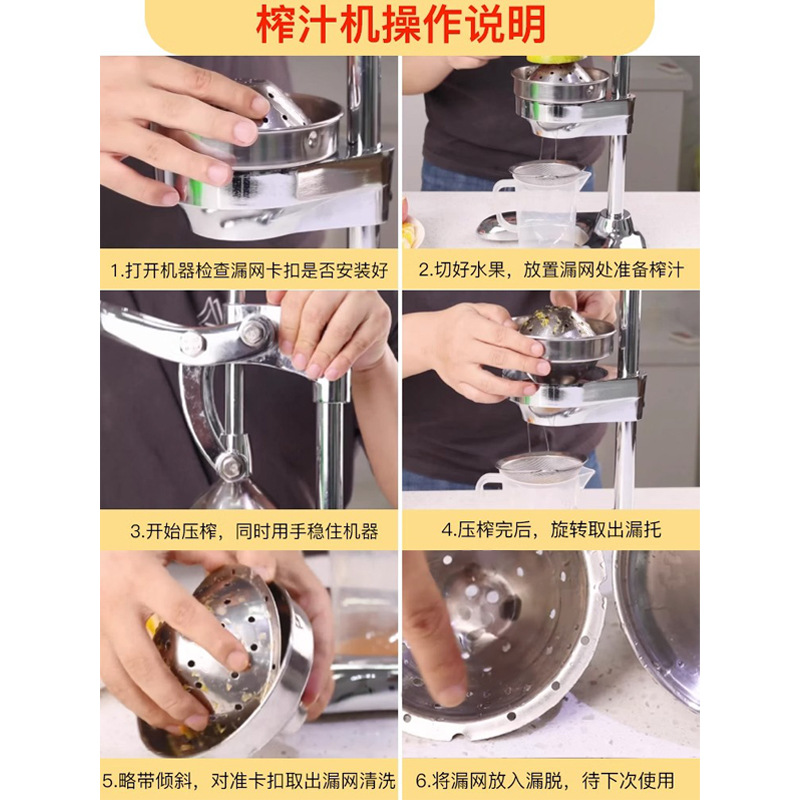 榨汁机操作说明

1.打开机器检查漏网卡扣是否安装好

2.切好水果，放置漏网处准备榨汁

3.开始压榨，同时用手稳住机器

4.压榨完后，旋转取出漏托

5.略带倾斜，对准卡扣取出漏网清洗

6.将漏网放入漏脱，待下次使用